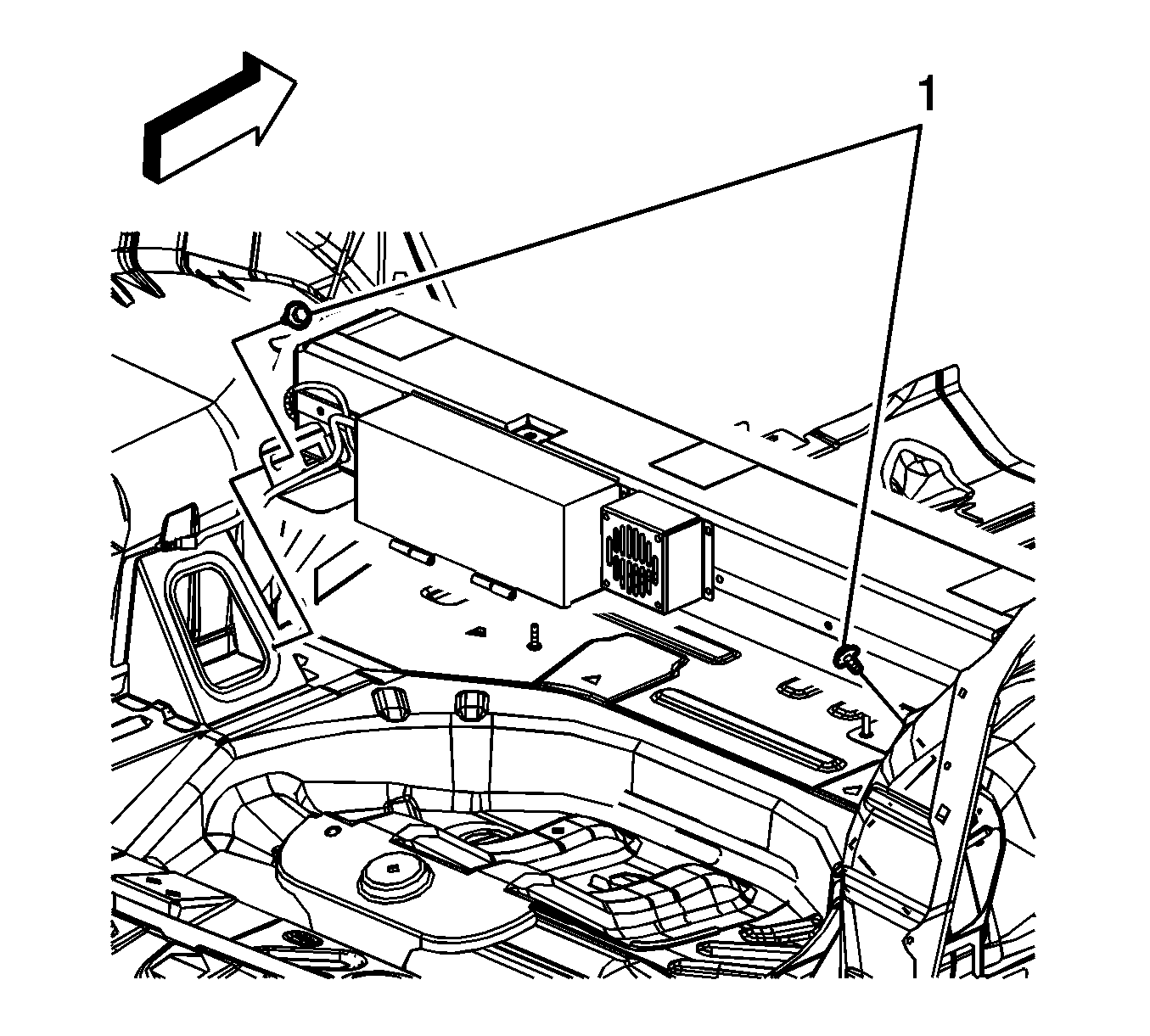 1