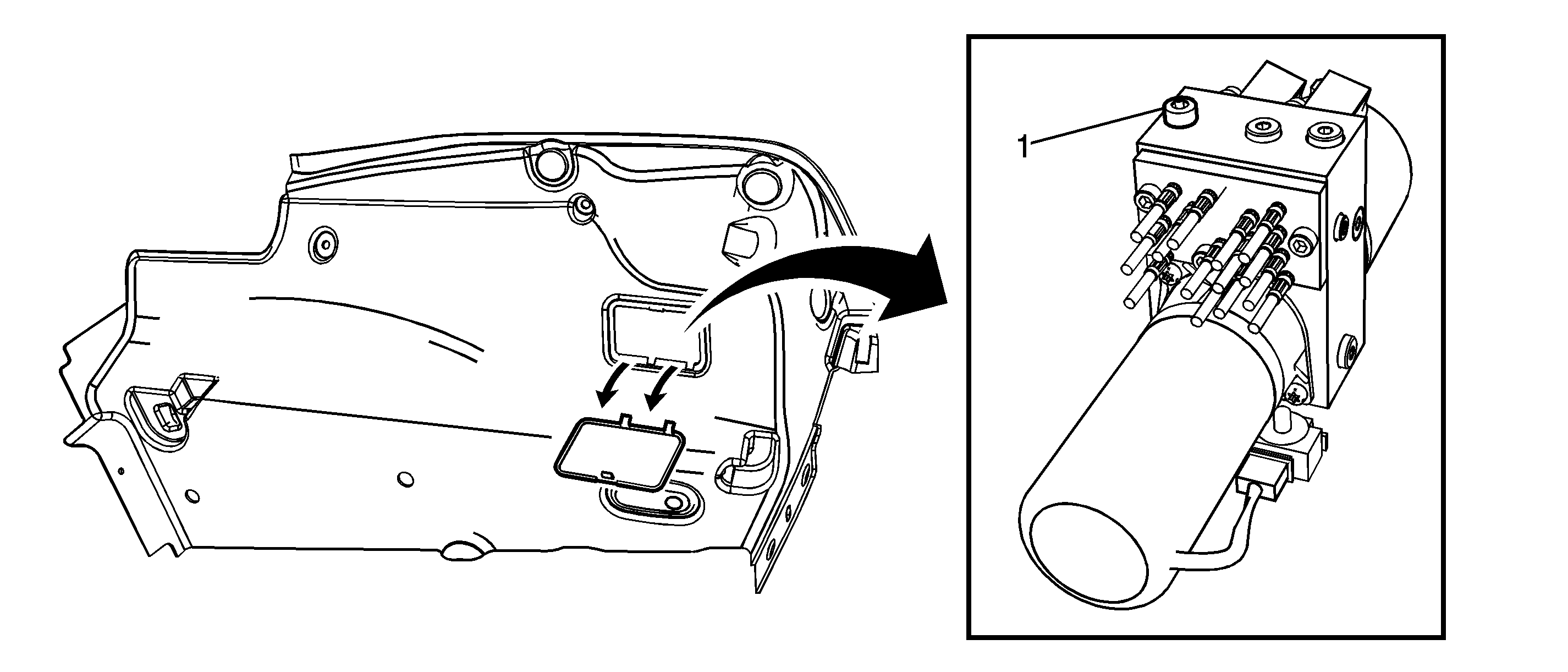 1