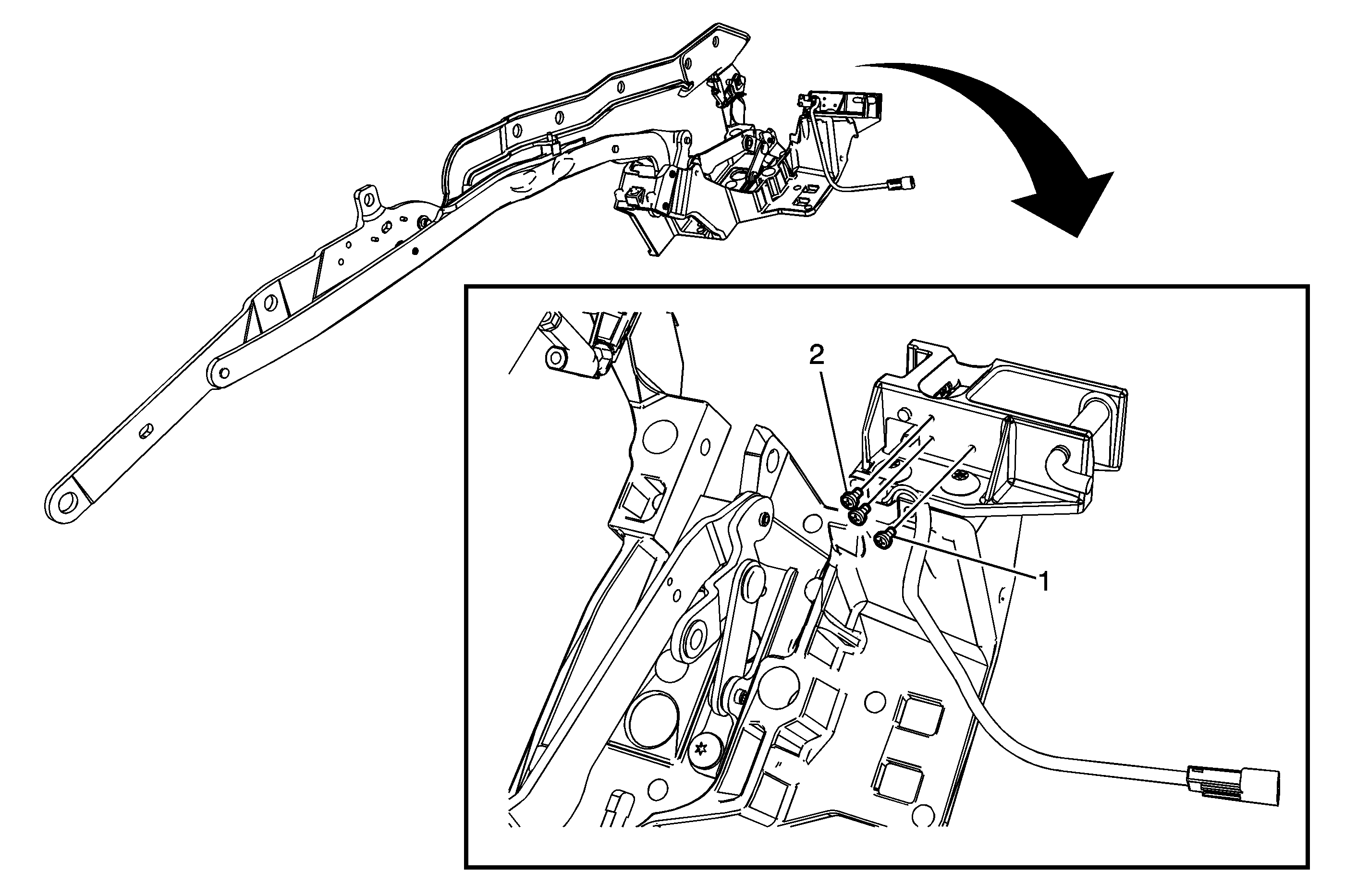 2

1