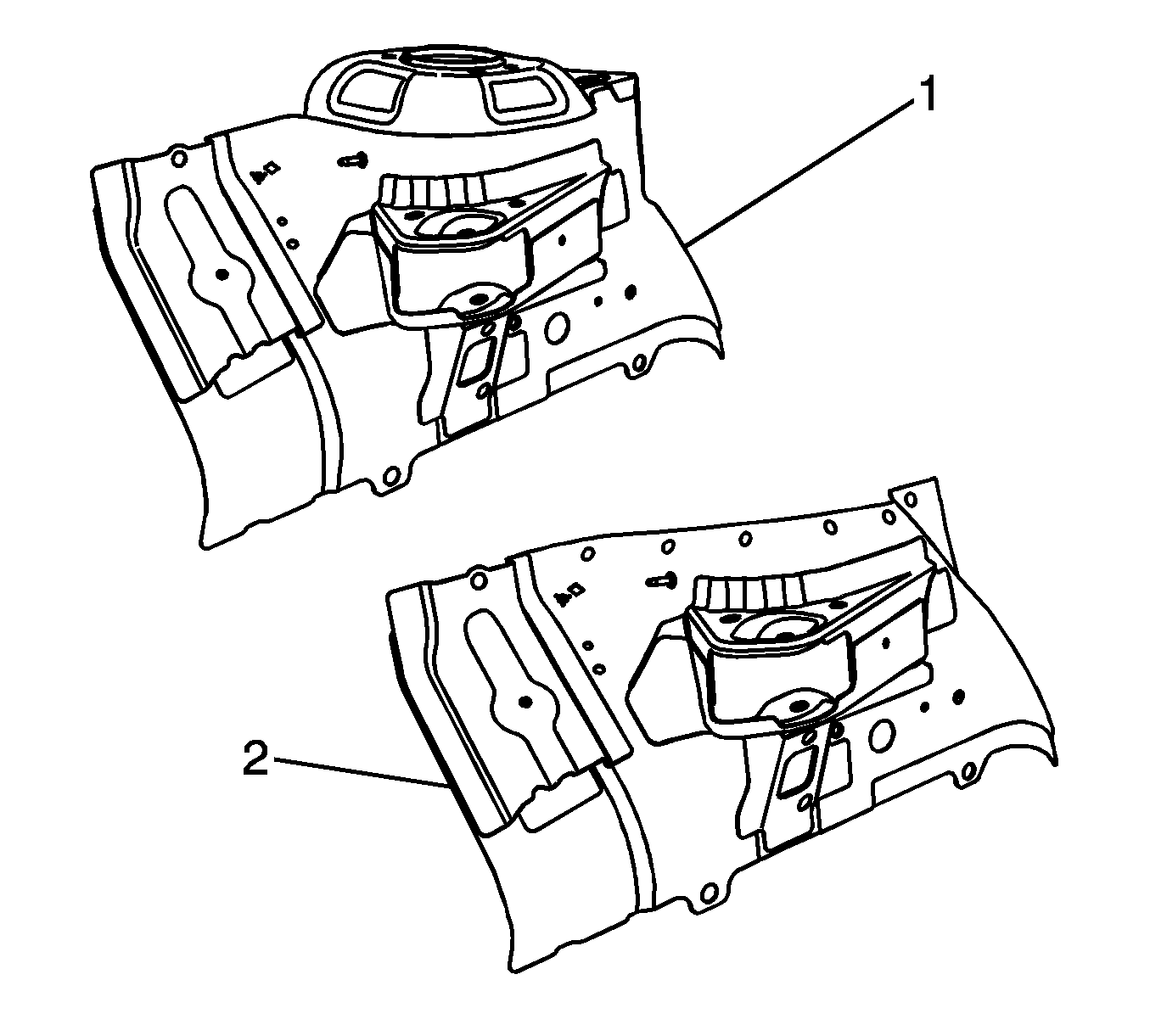 1

2