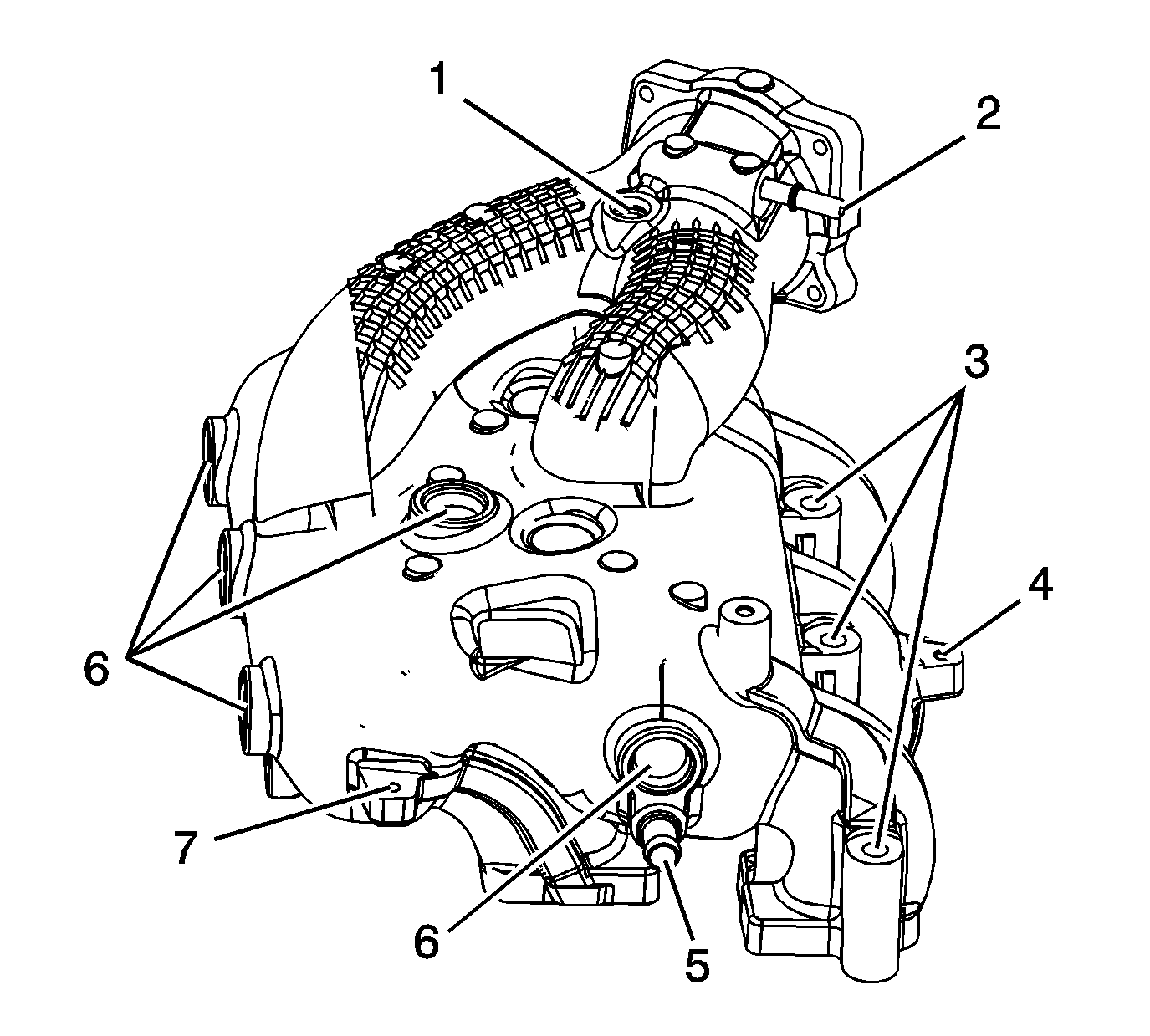 1
2
3
4
6
7
6
5