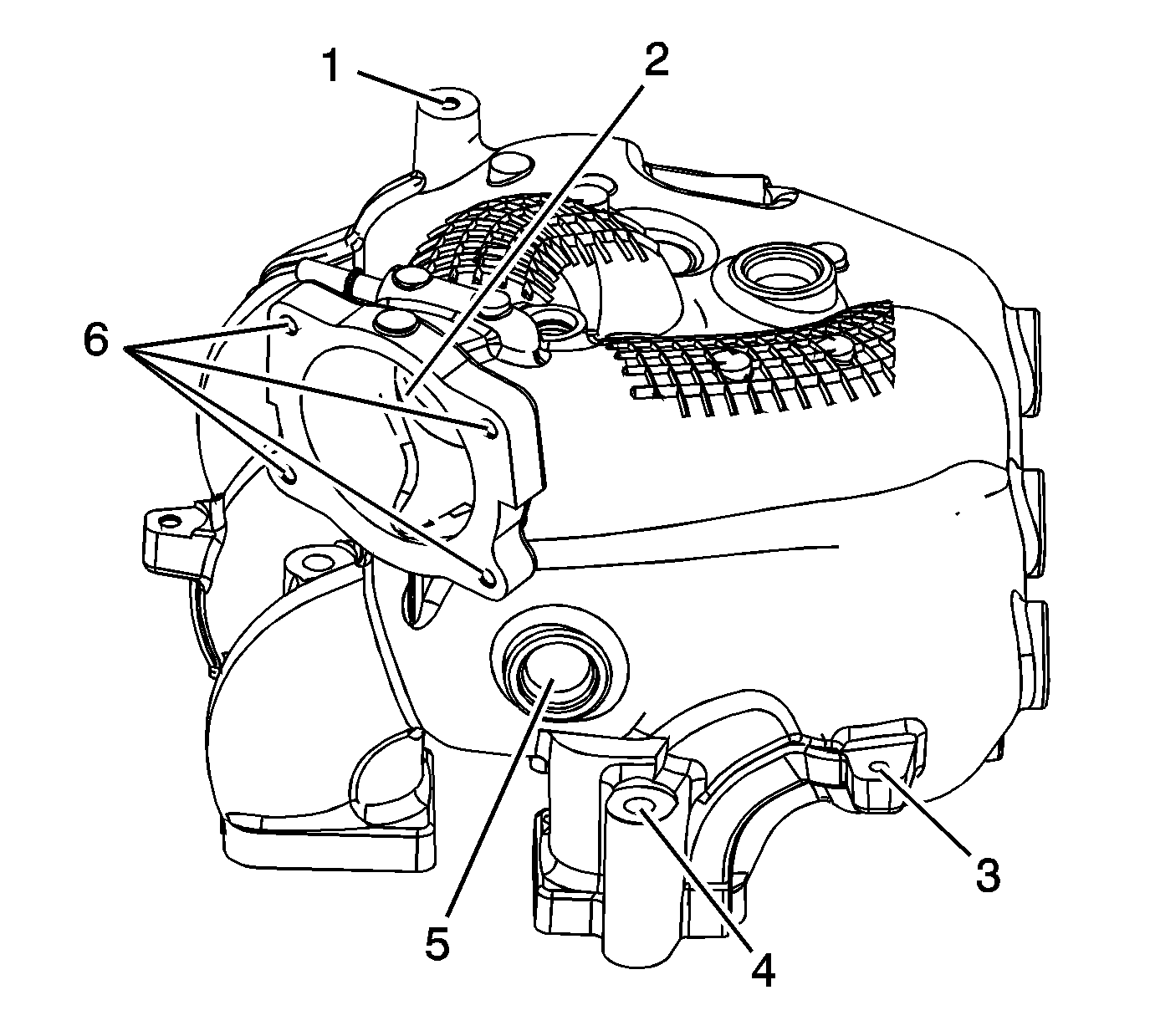 1
2
6
3
5
4