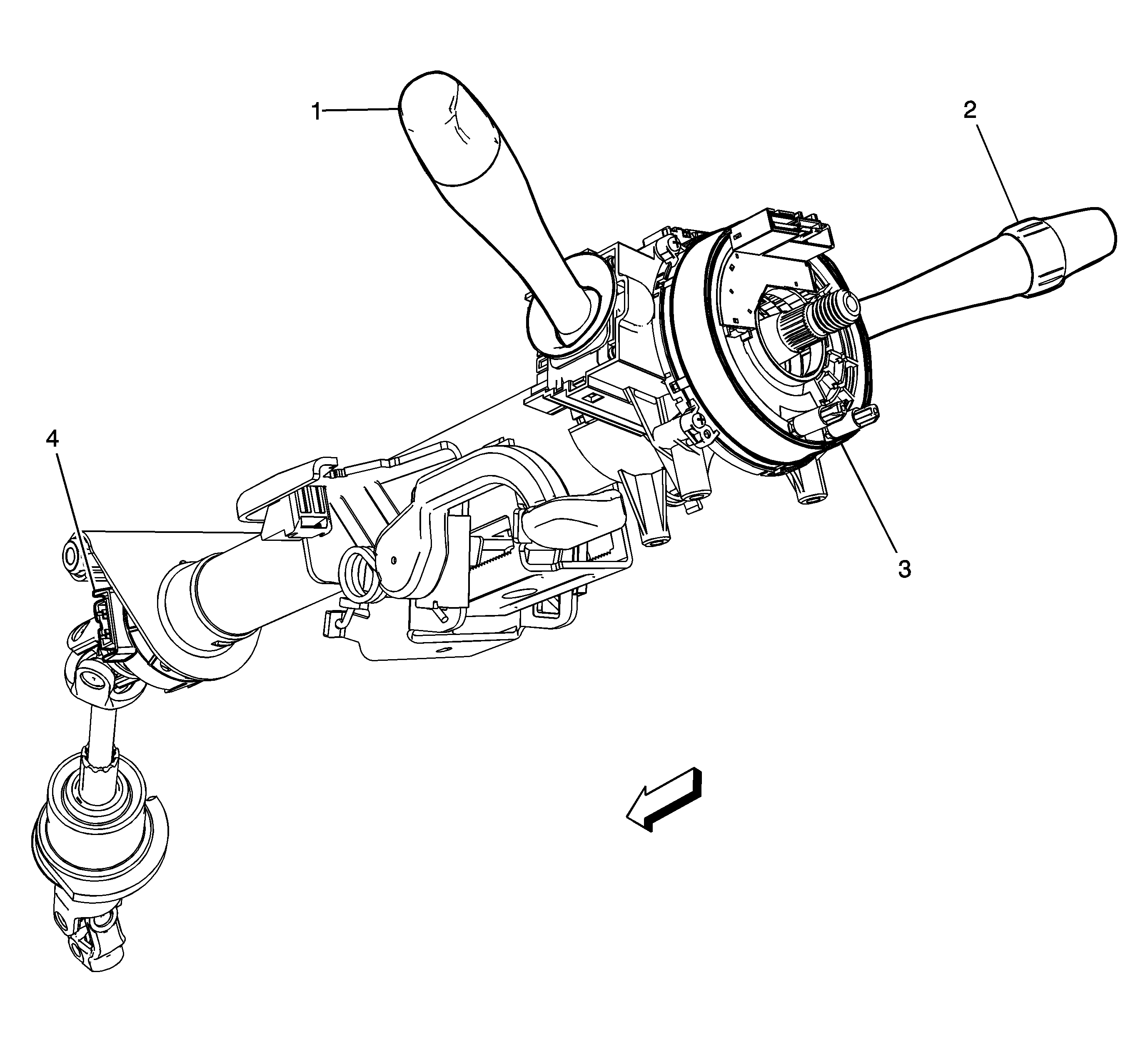 1
2
4
3