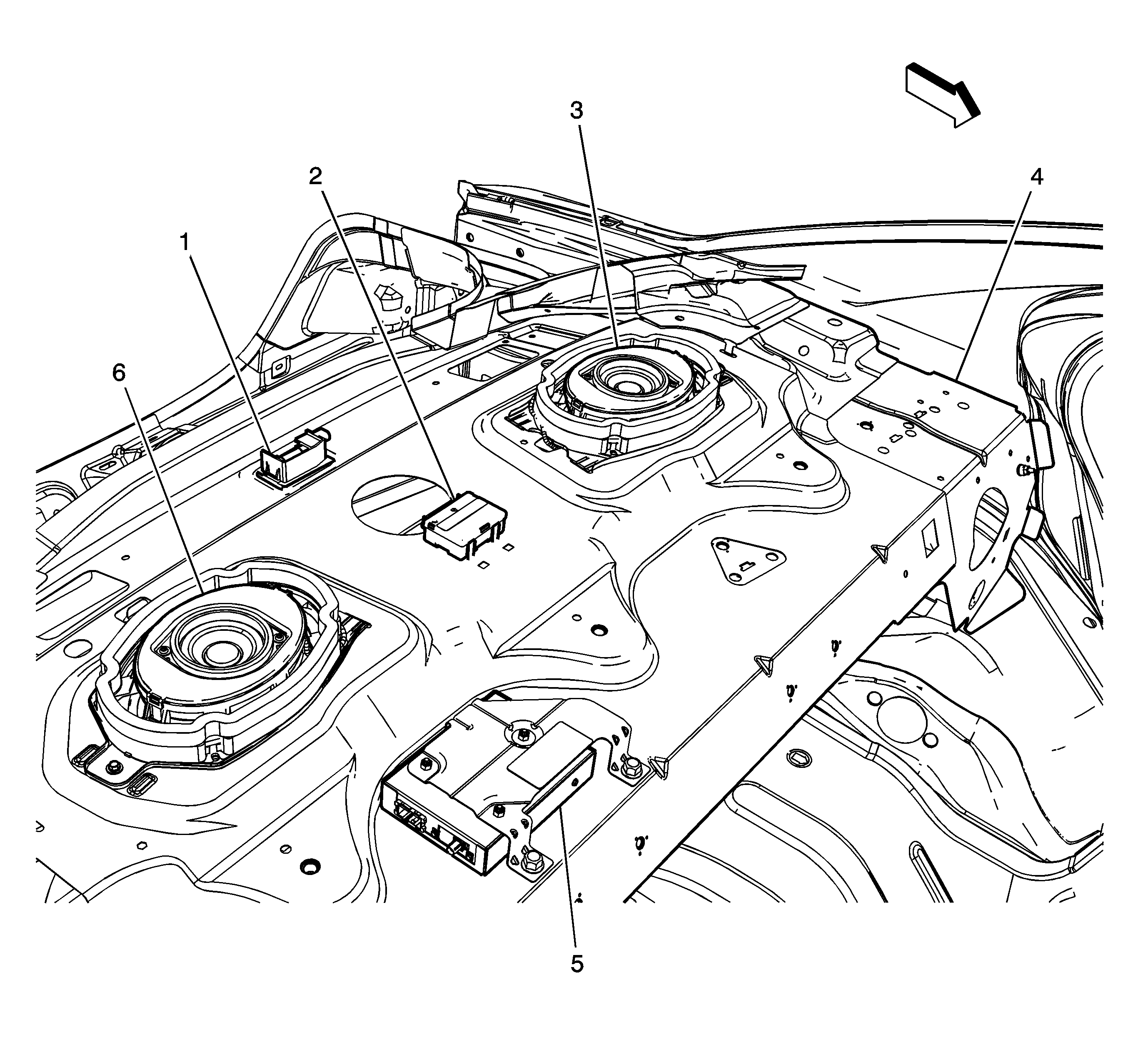 3
2
4
1
6
5