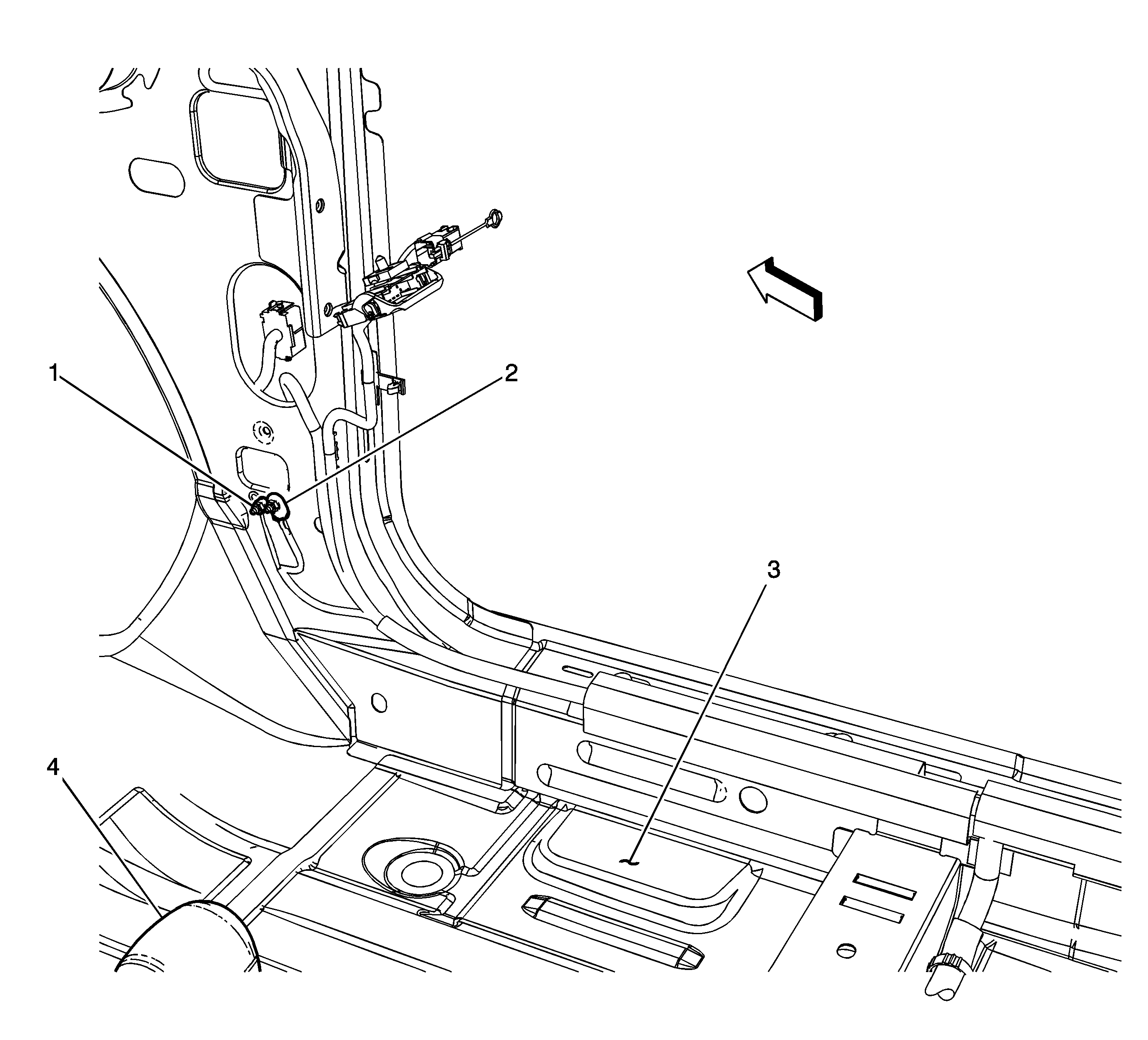 1
2
3
4