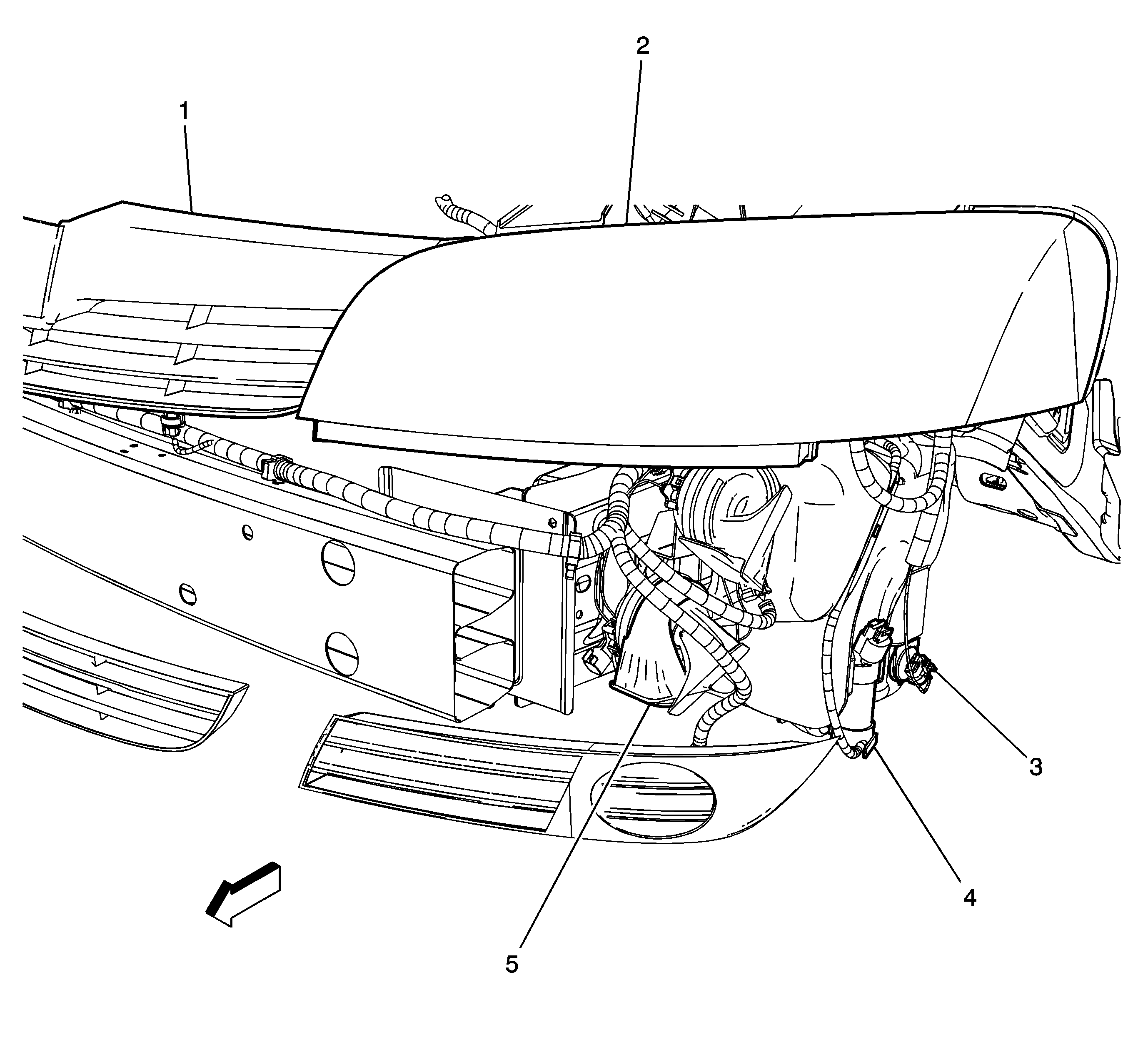 2
1
3
4
5