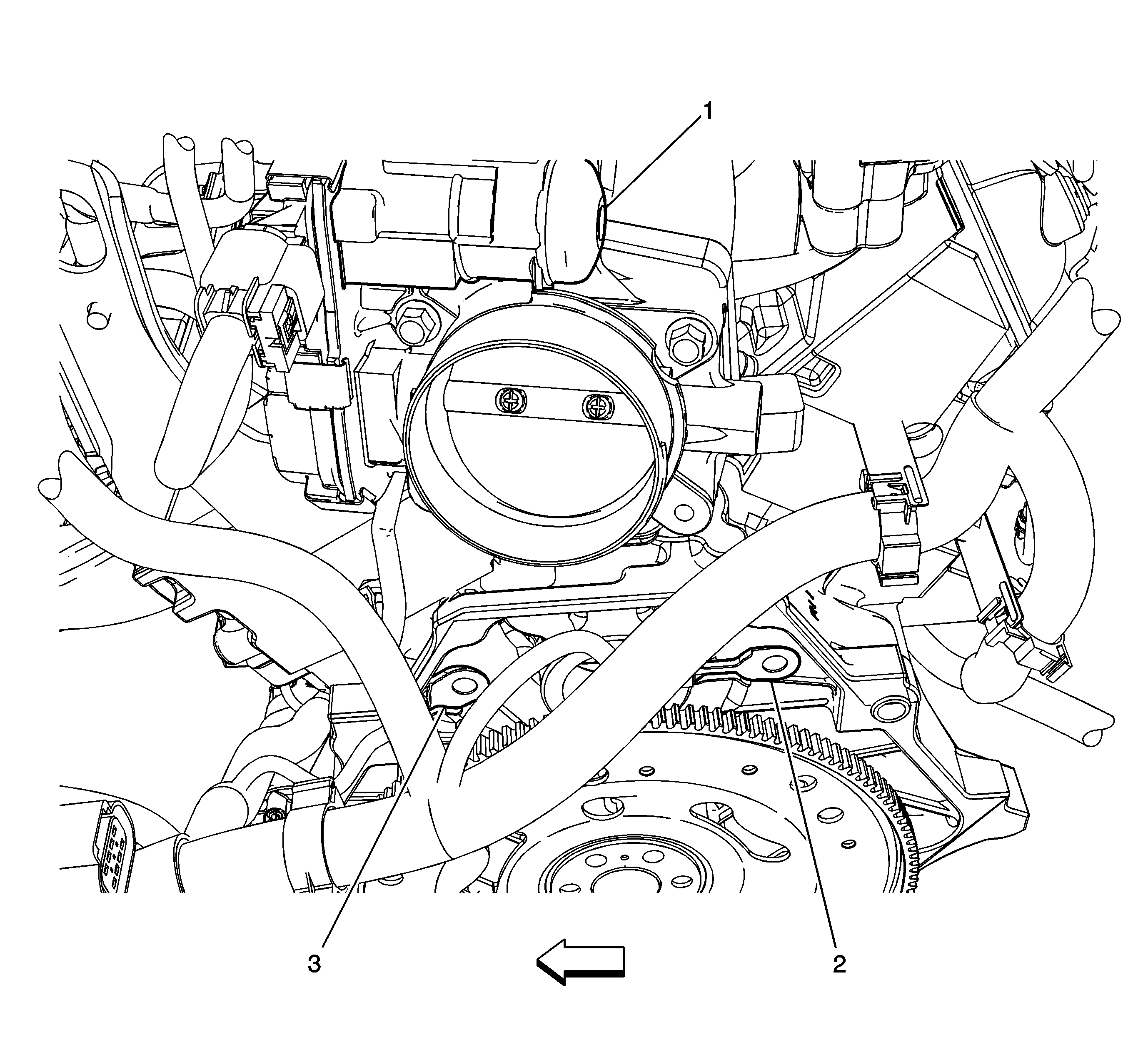 1

3

2