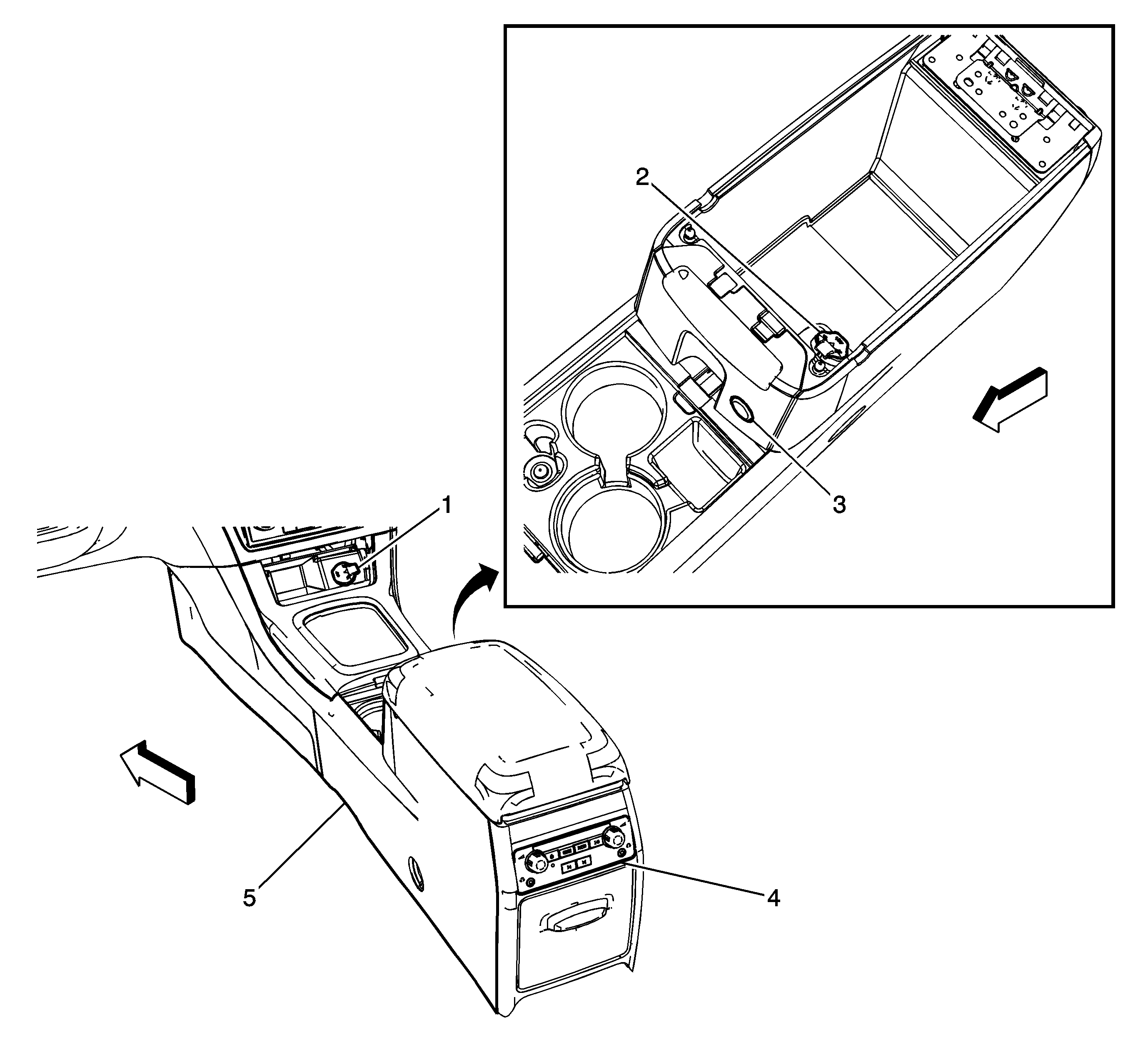 2

3

1

5

4