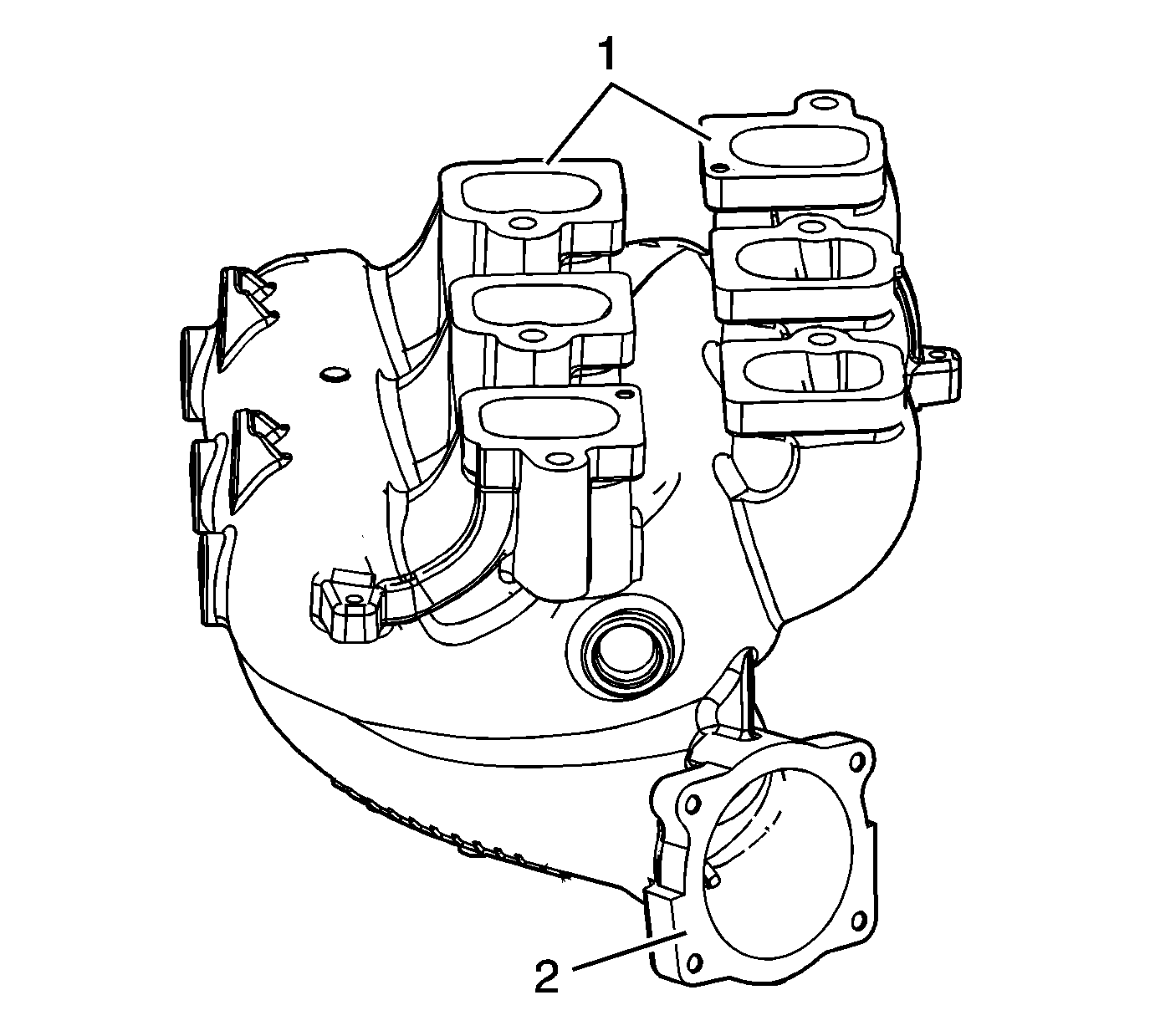 1

2