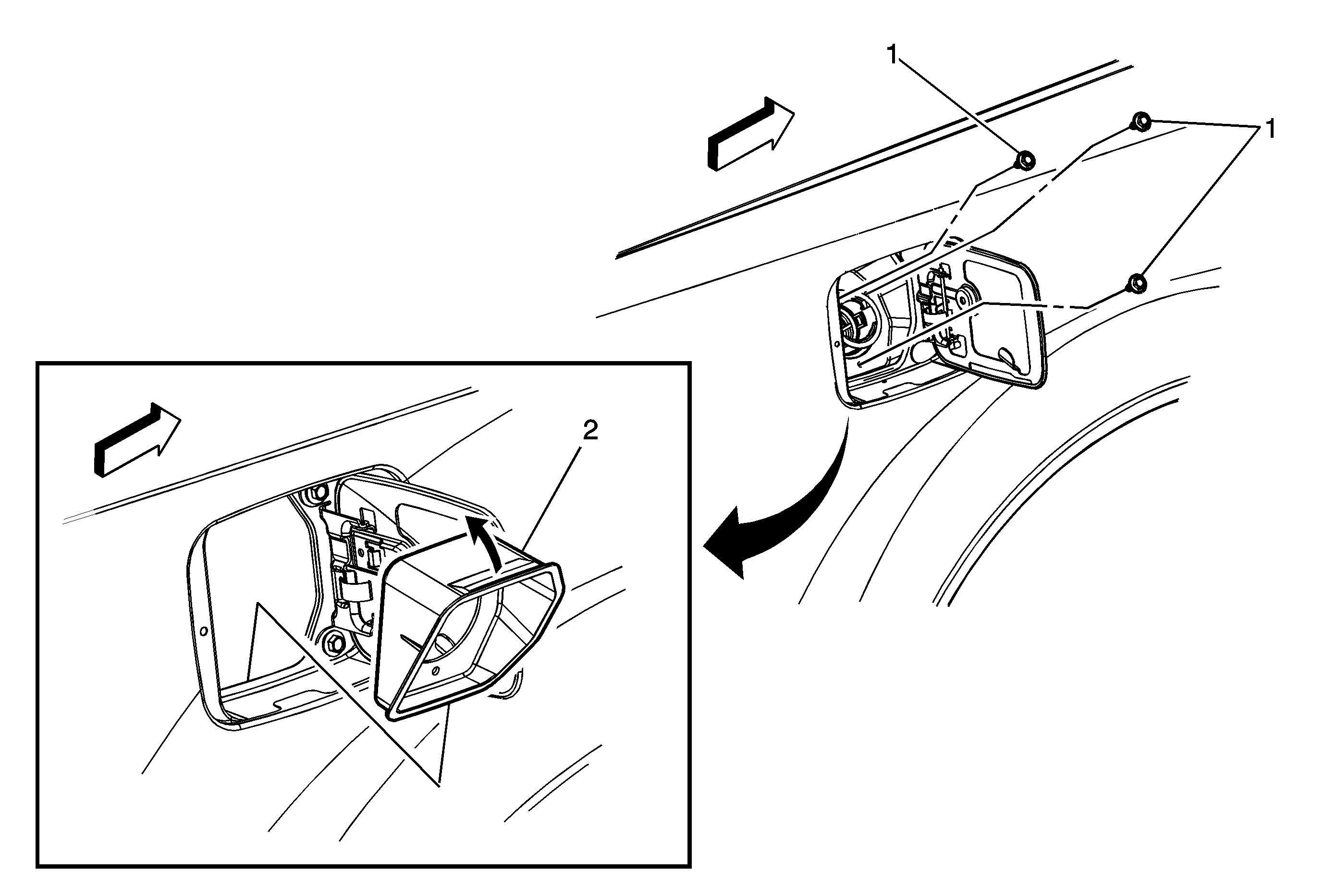 1
1
2