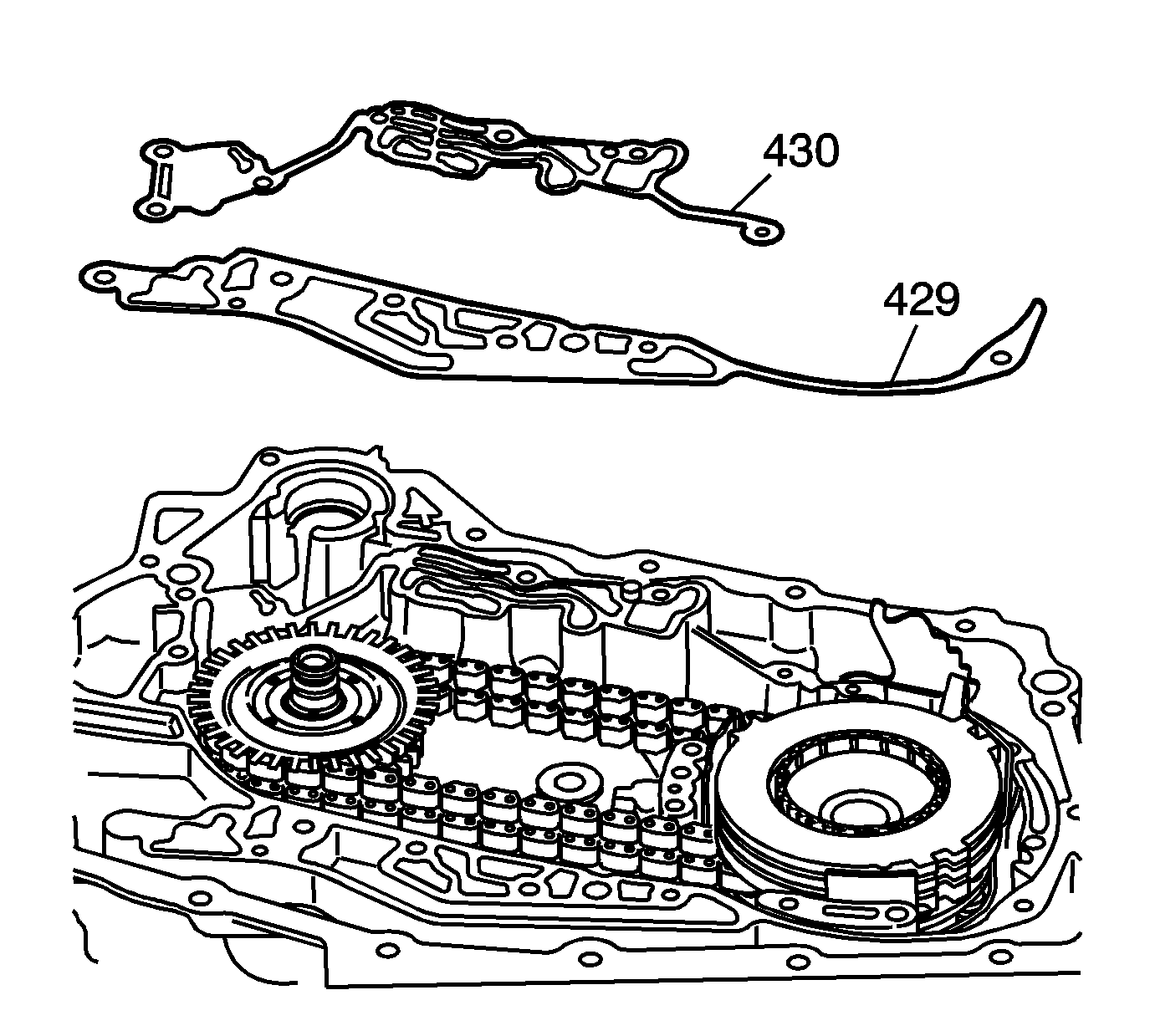 430
429