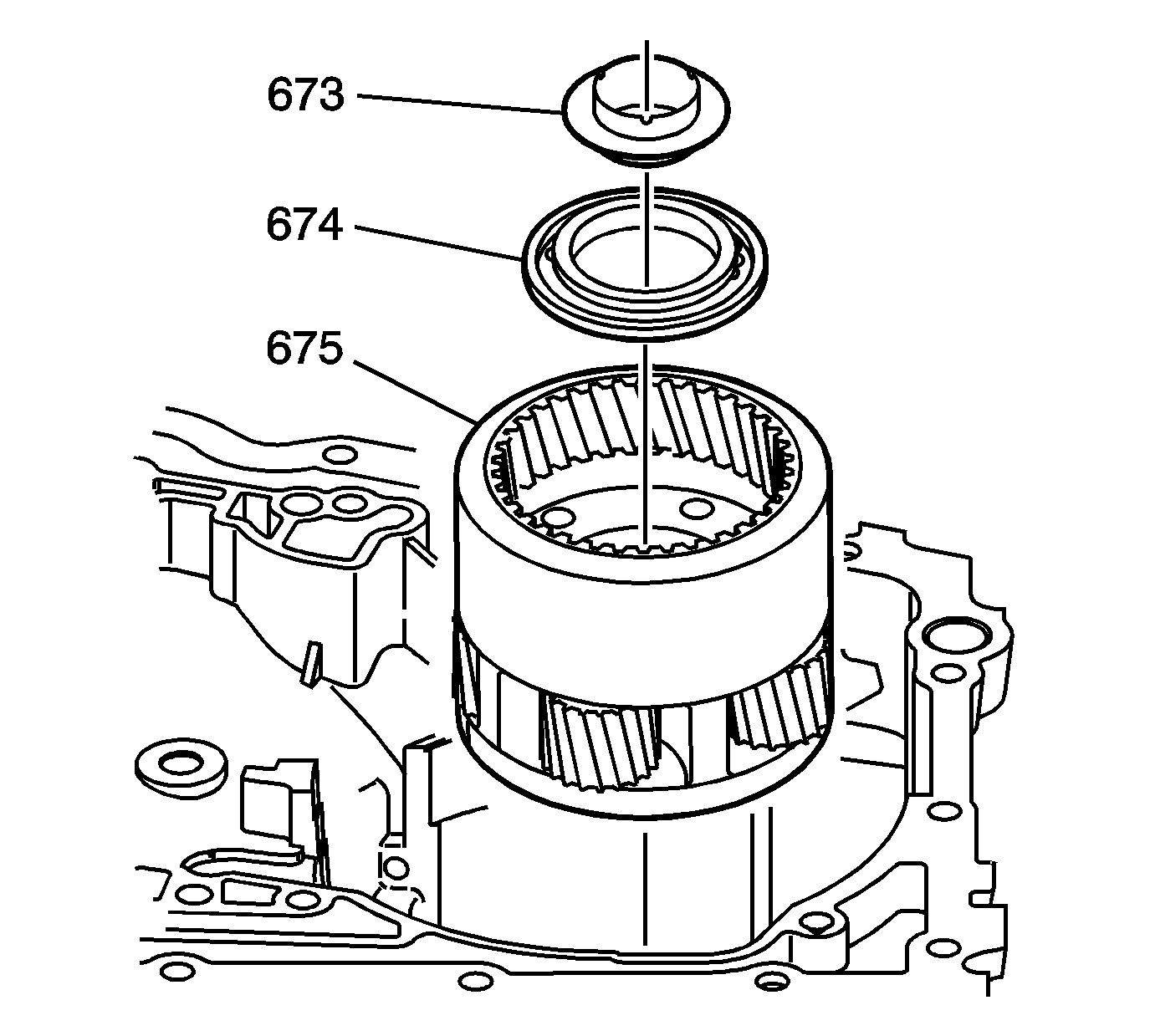 673

674

675