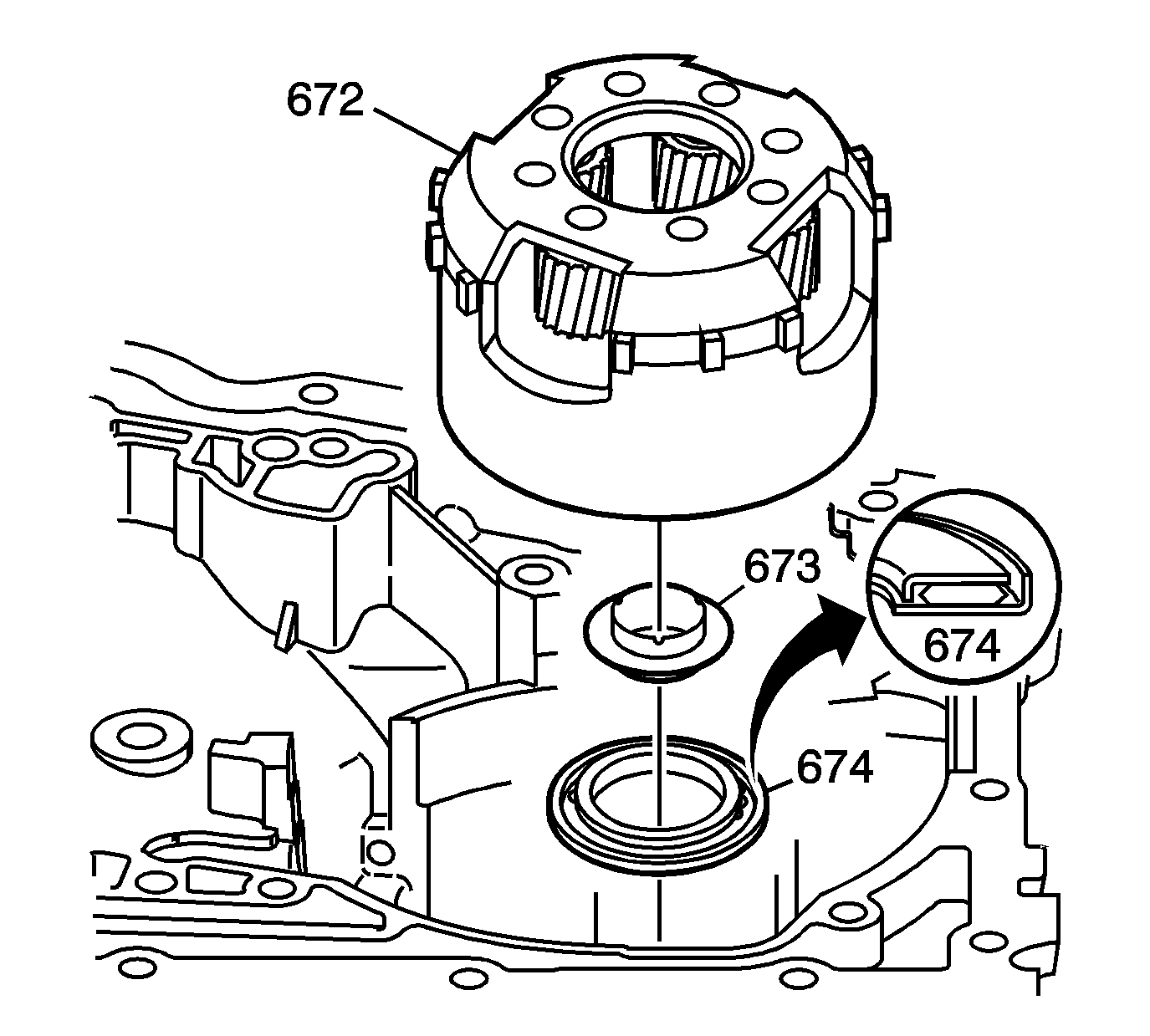 672

673

674

674