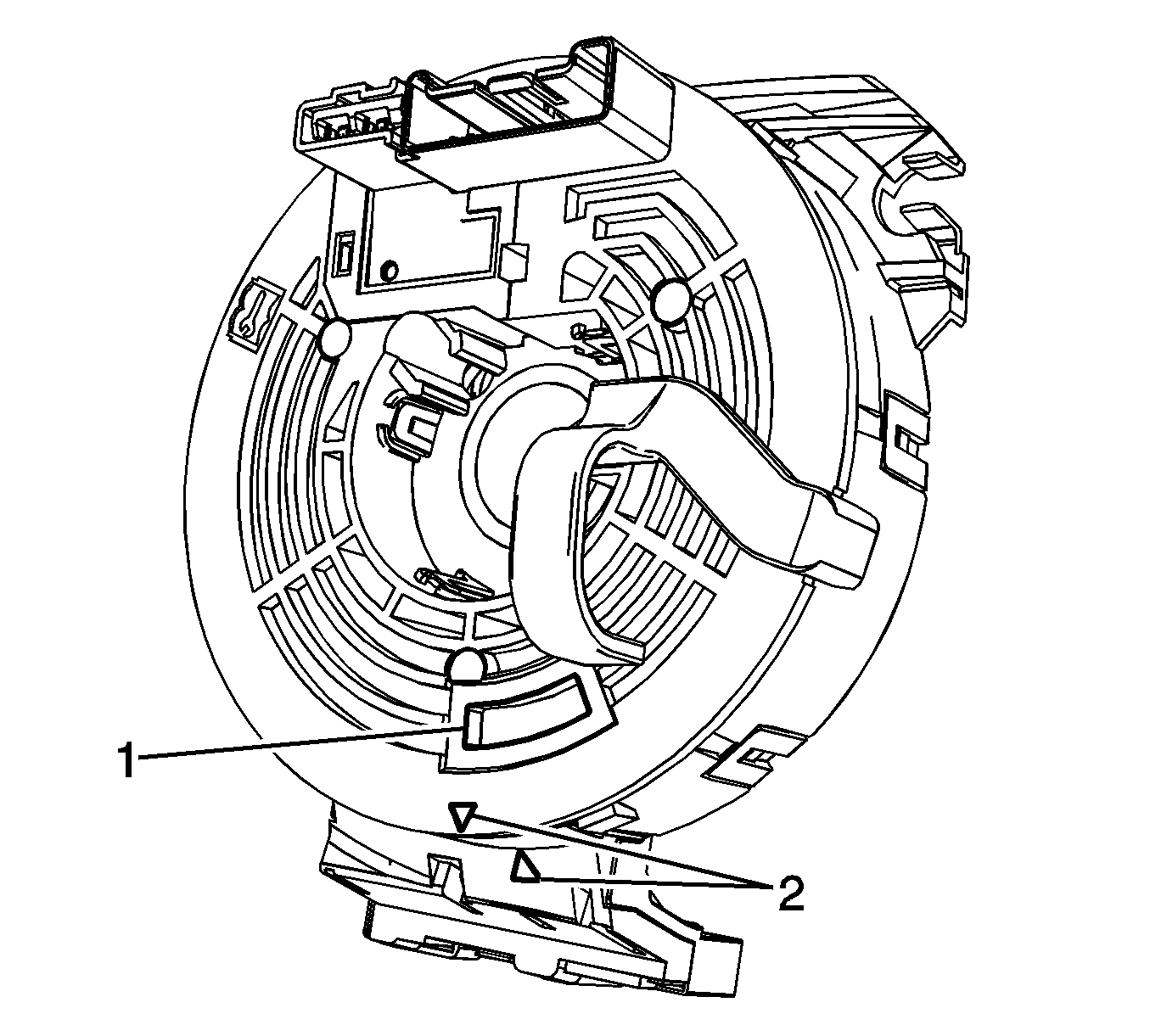 1
2