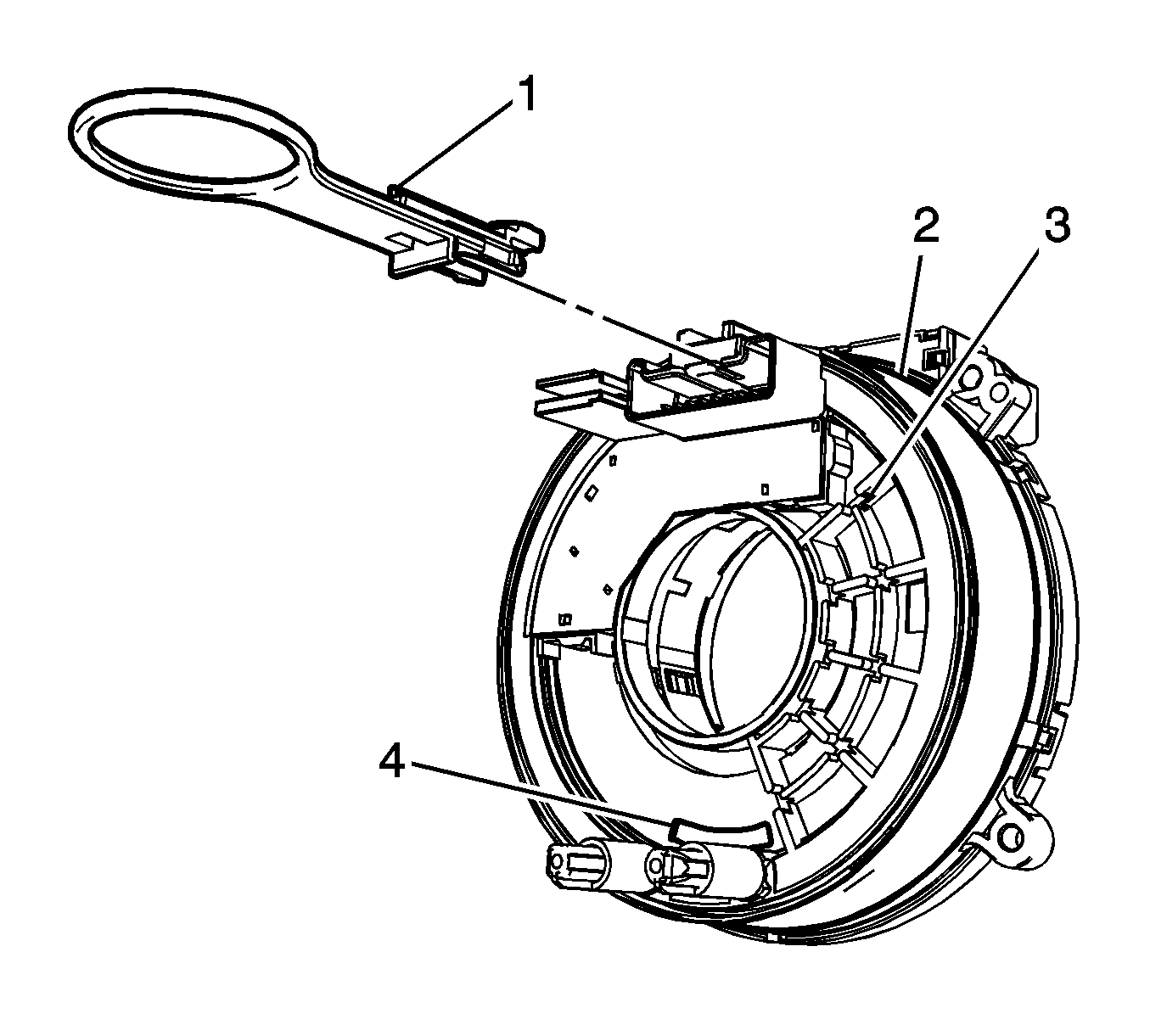 1
2
3
4