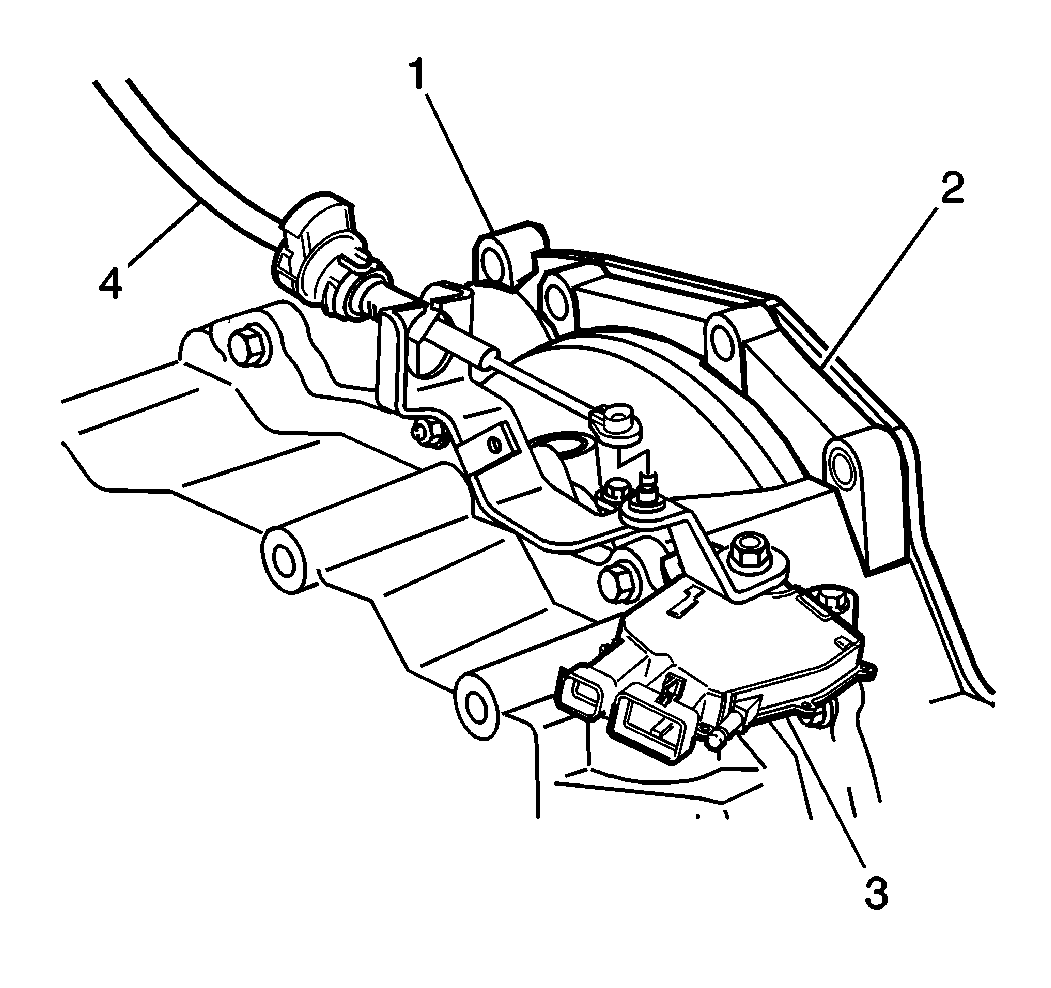 1
2
4
3