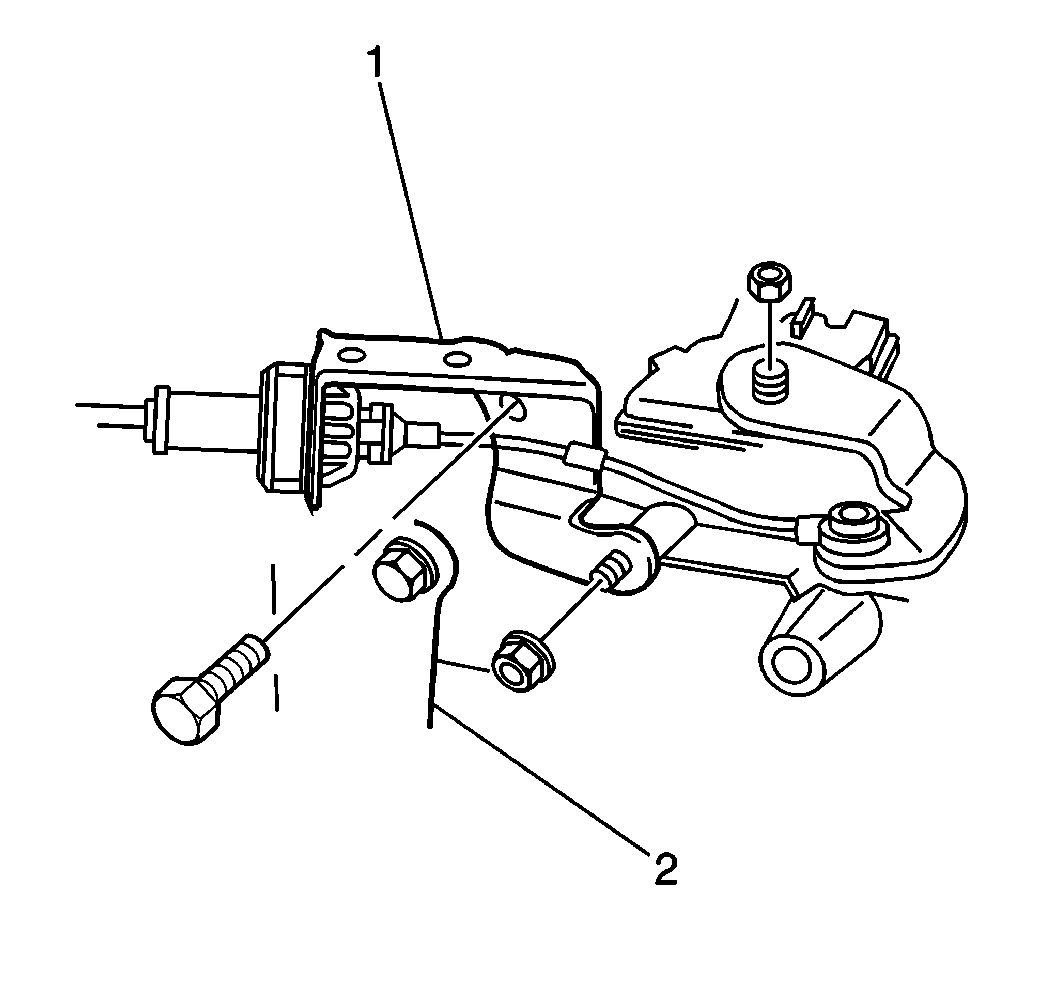 1
2