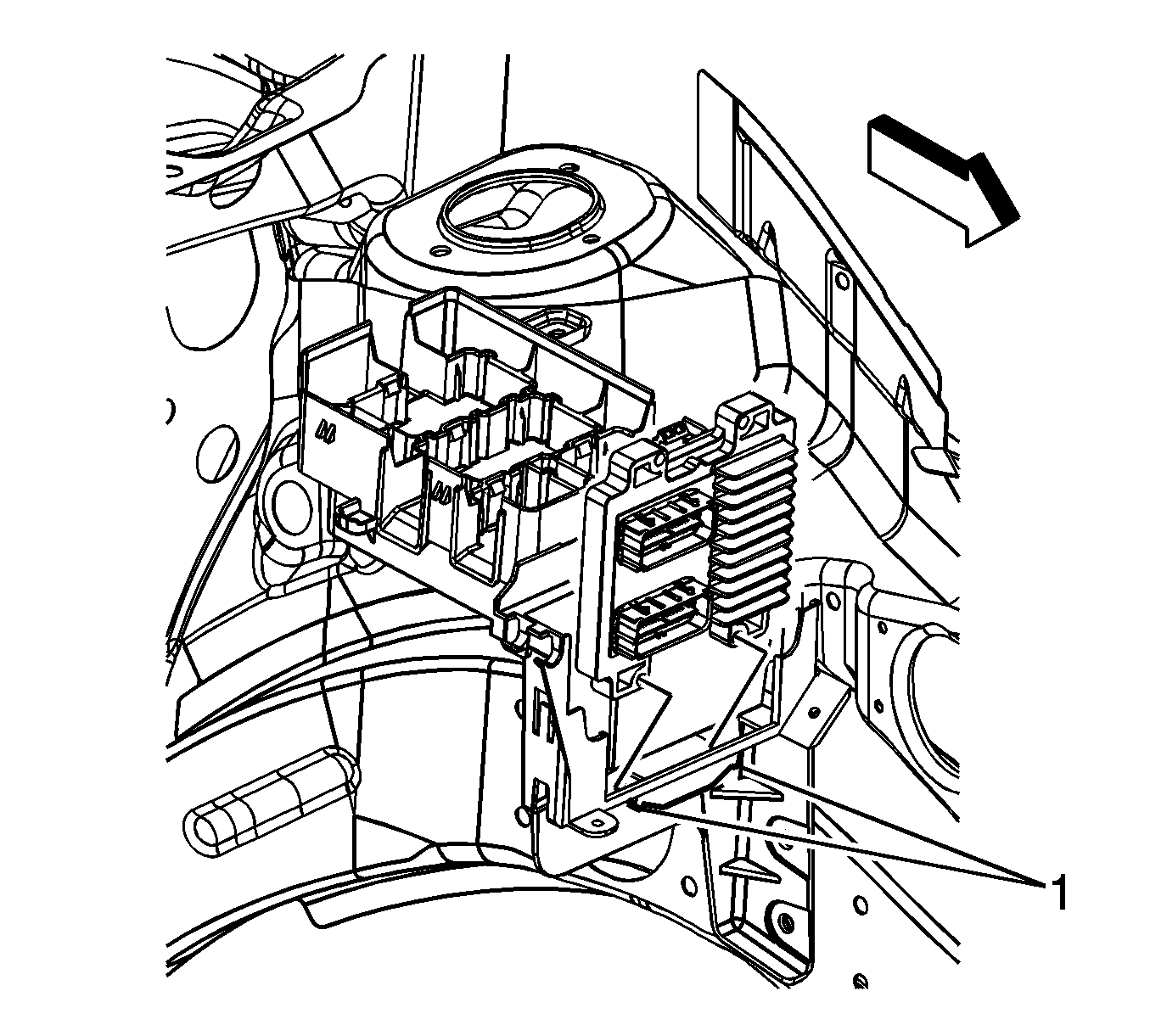 1