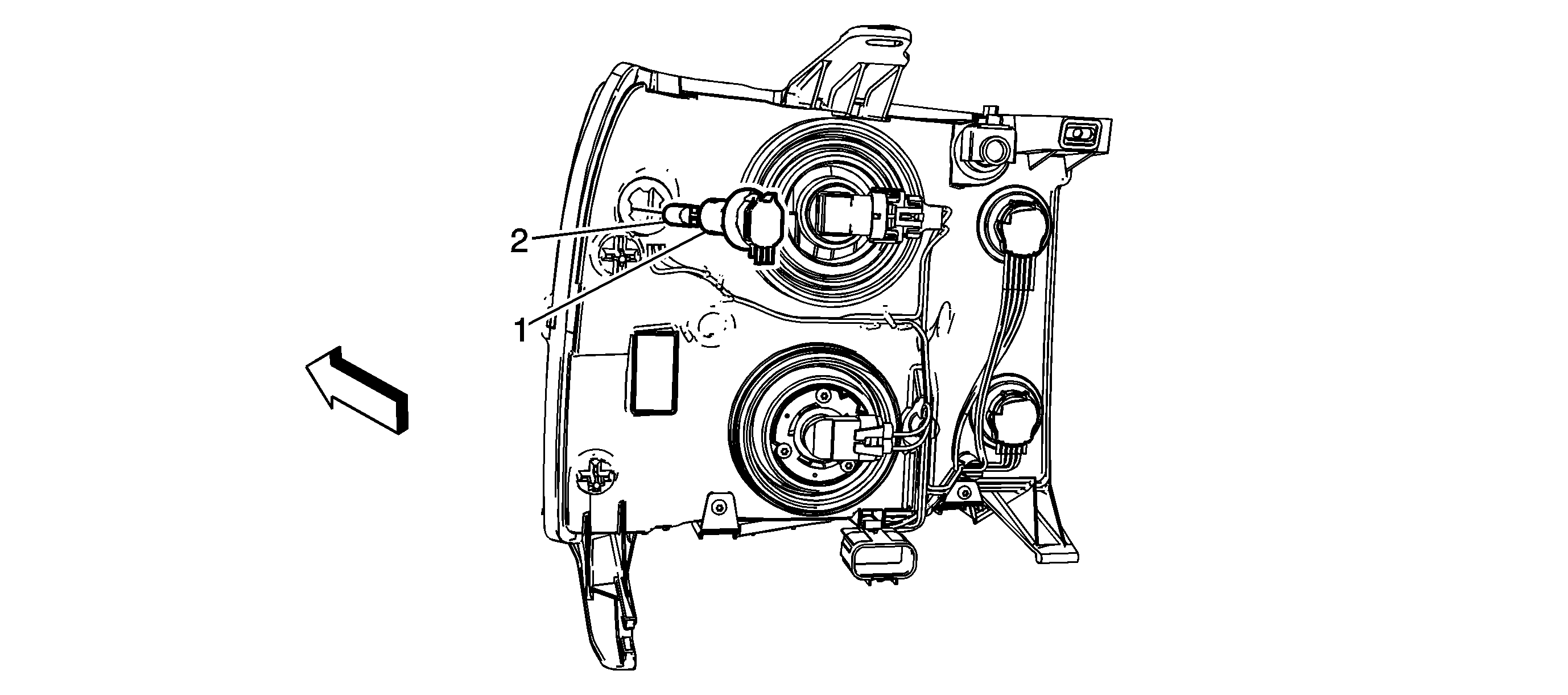 2
1