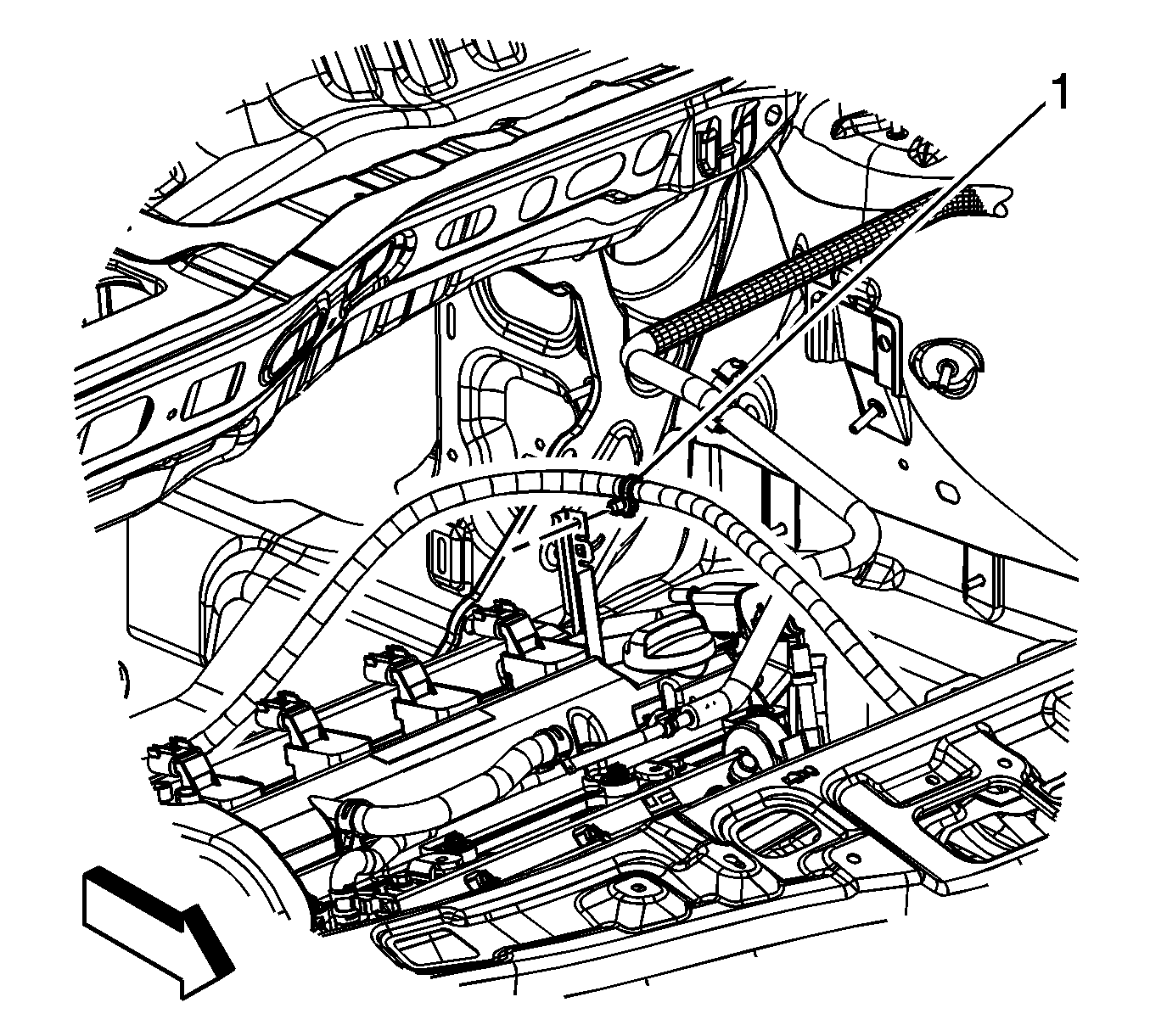 1