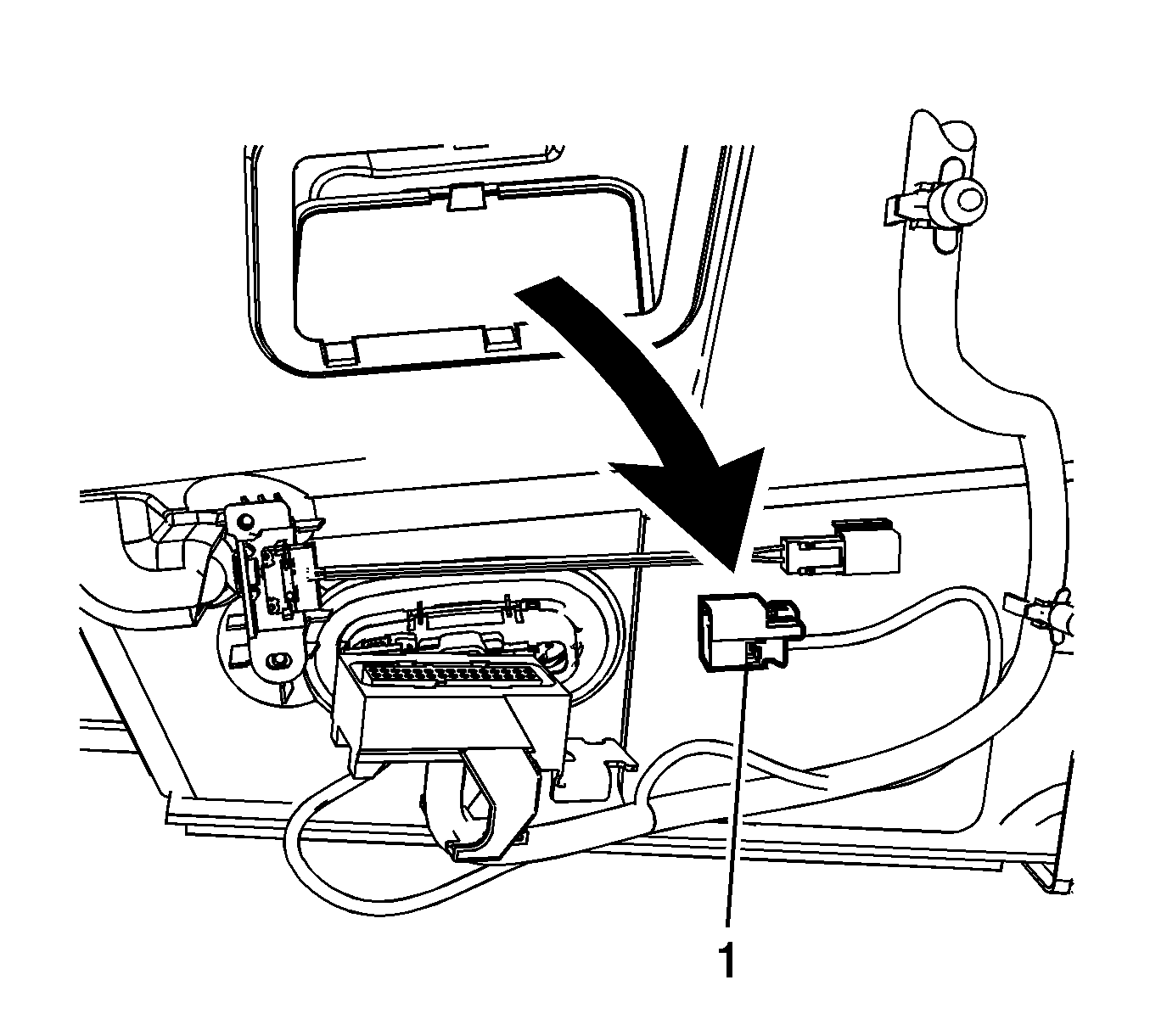 1