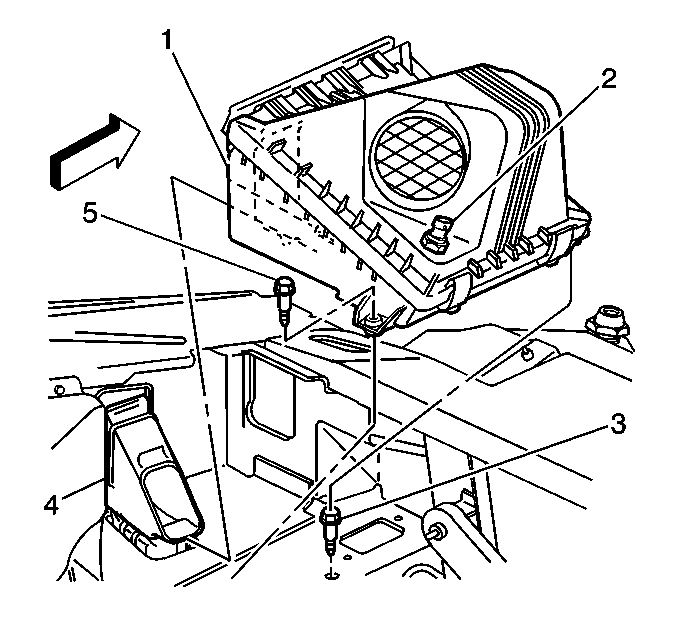 1
2
5
3
4