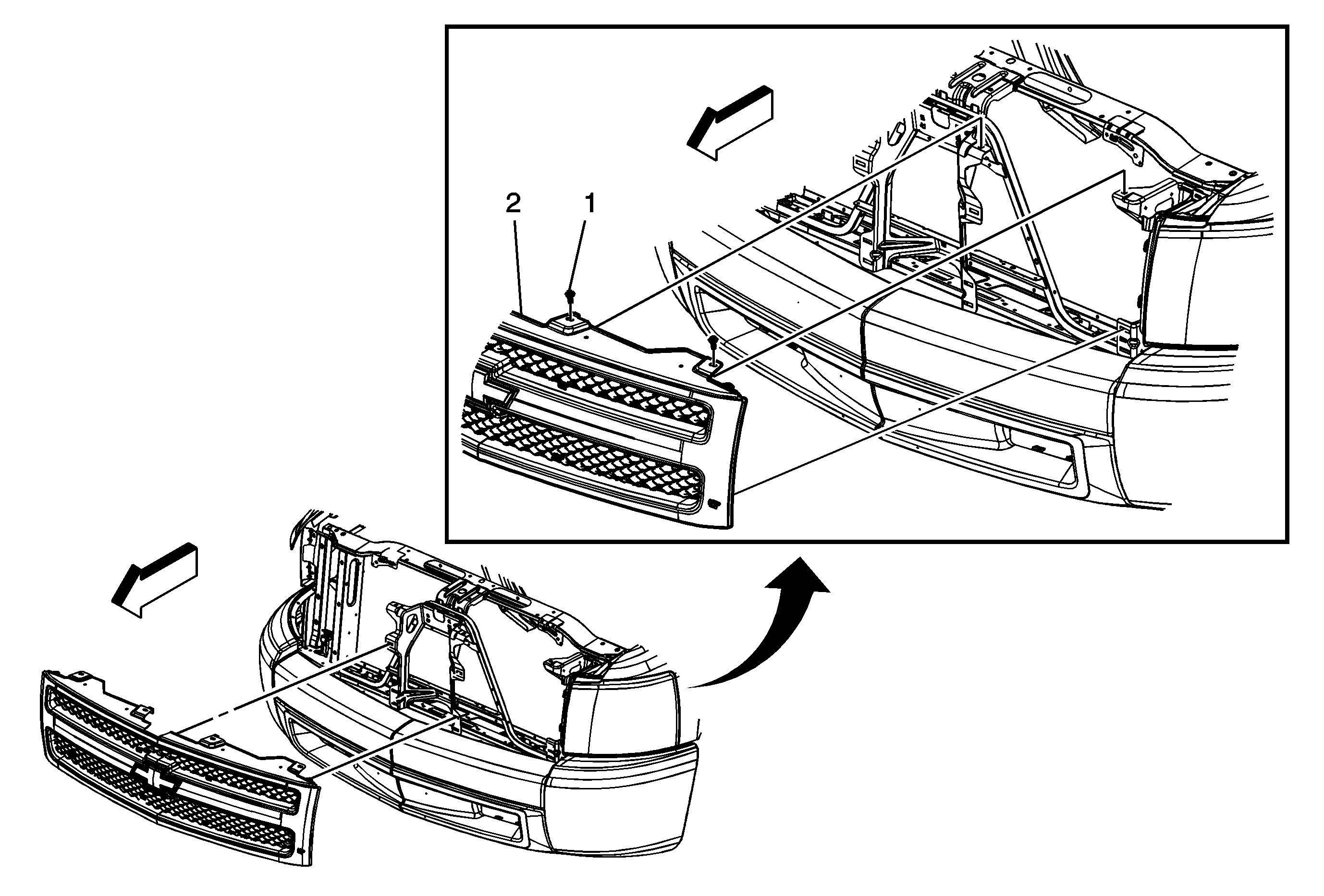 2
1