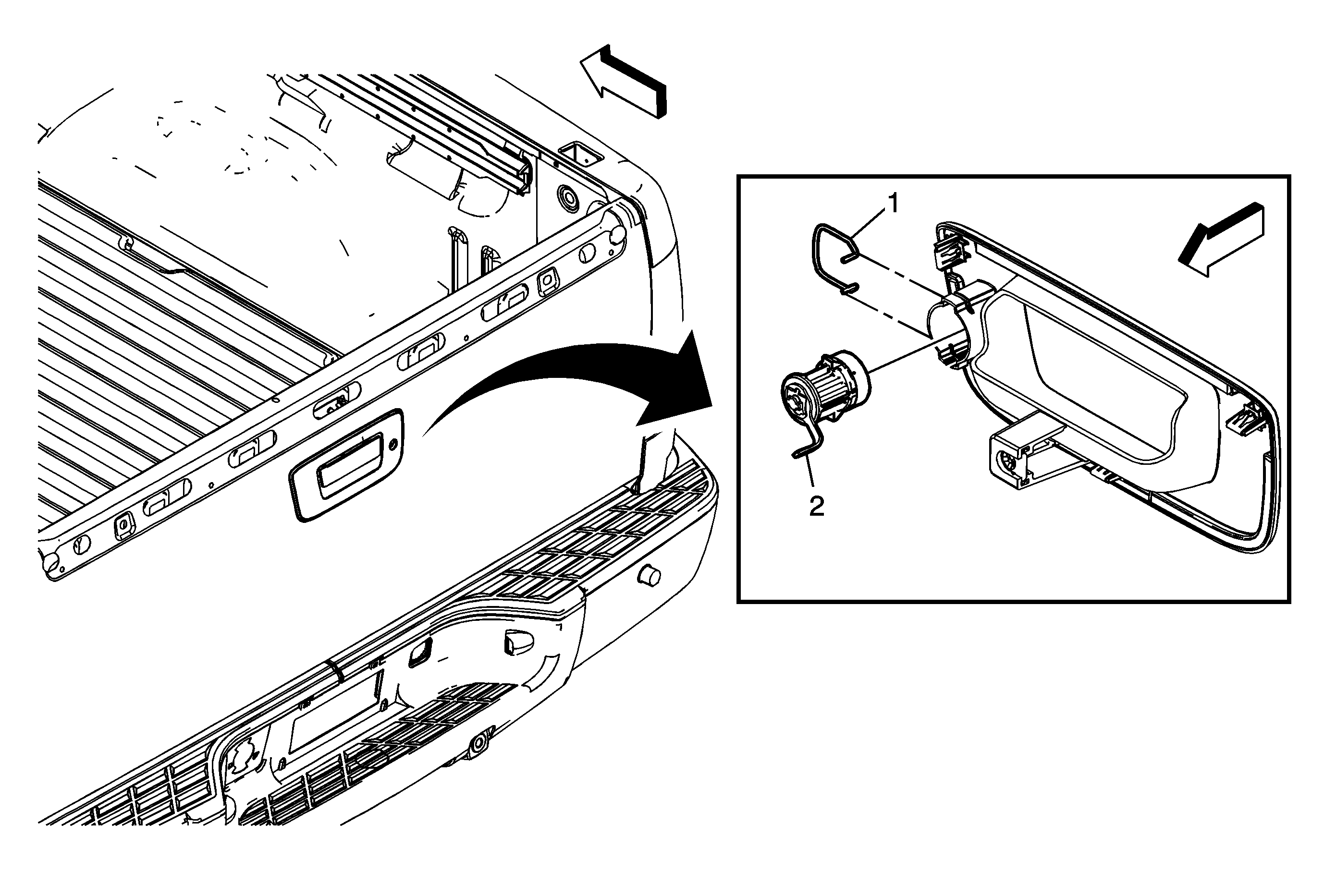 1

2