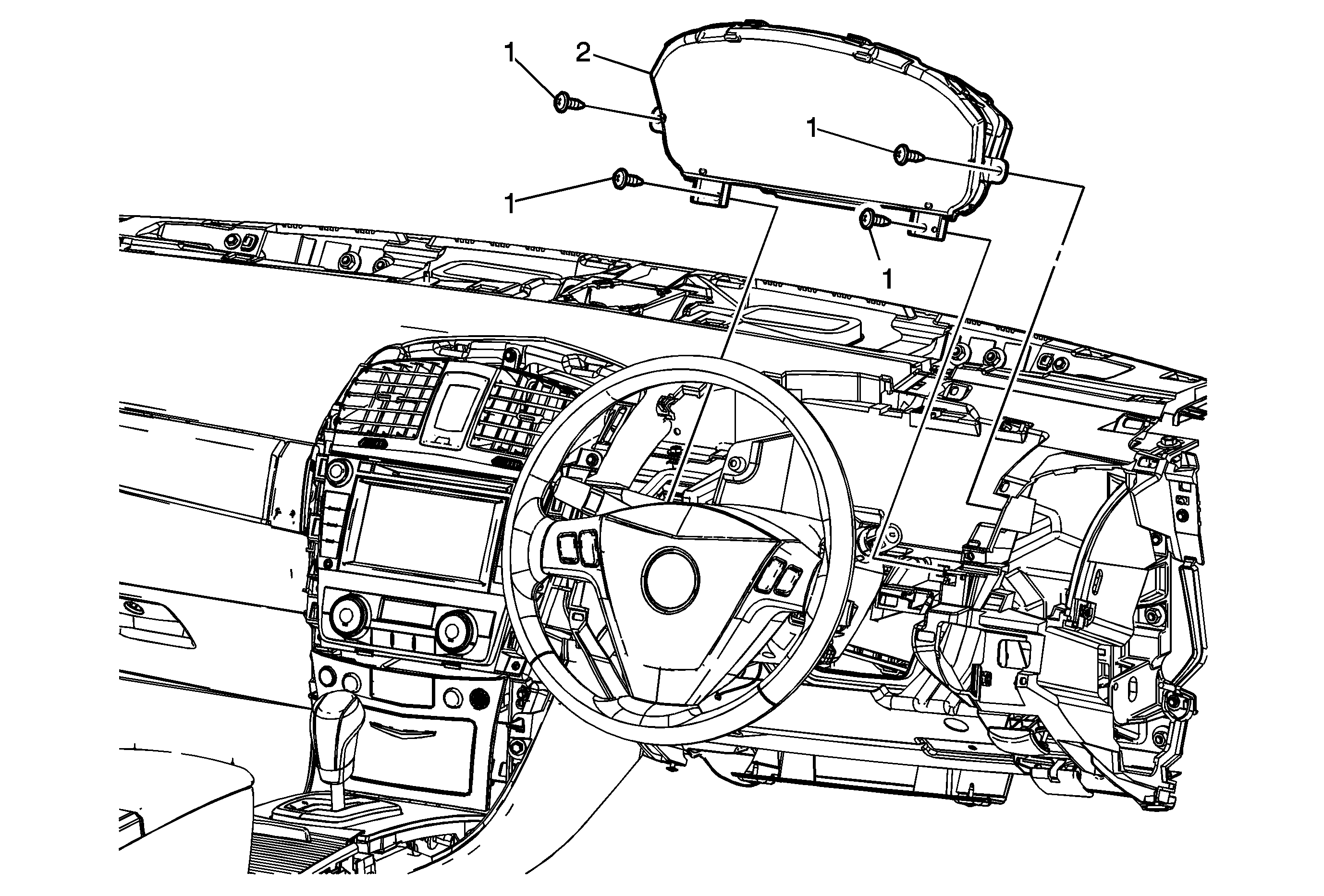 1
2
1
1
1