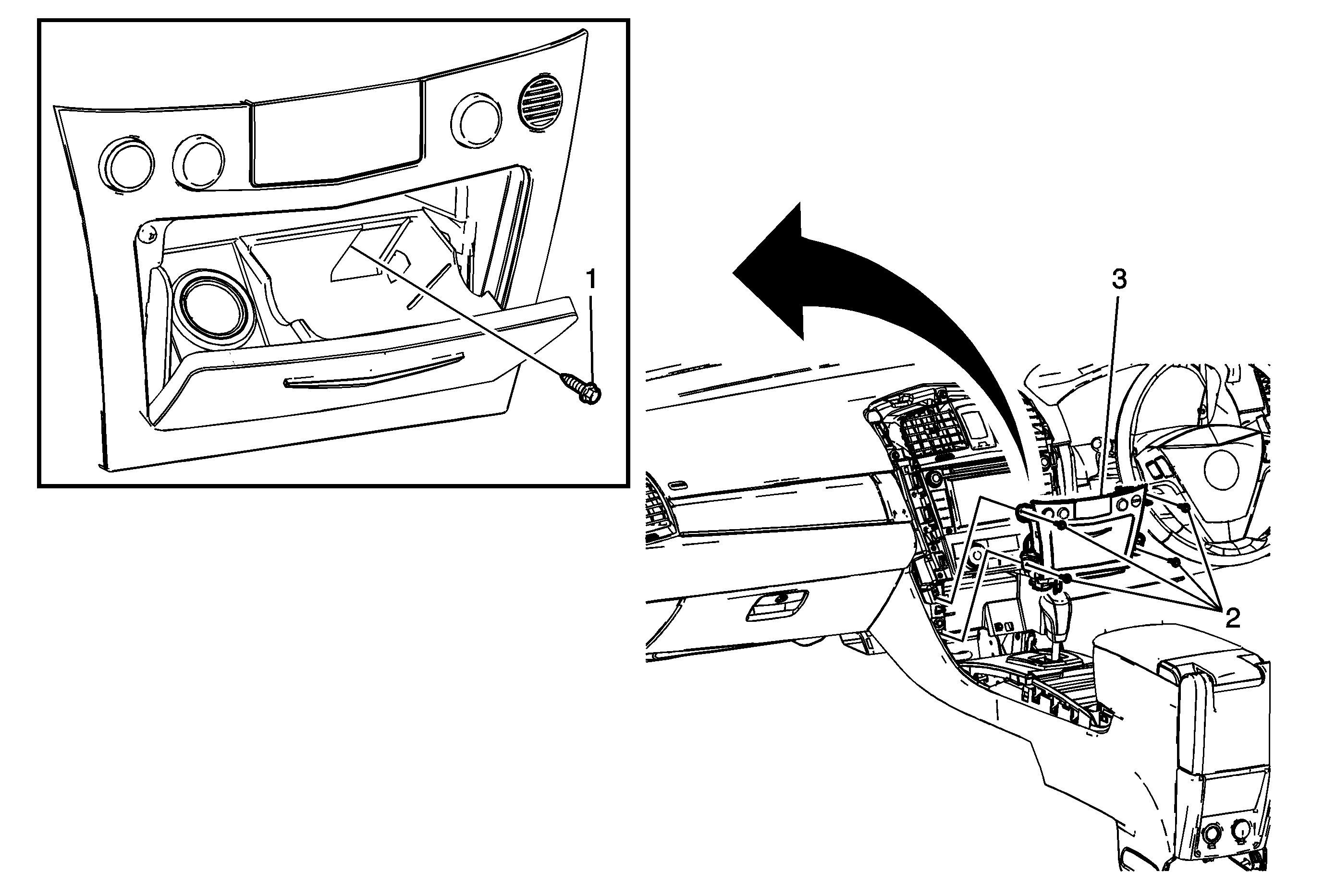 1

3

2