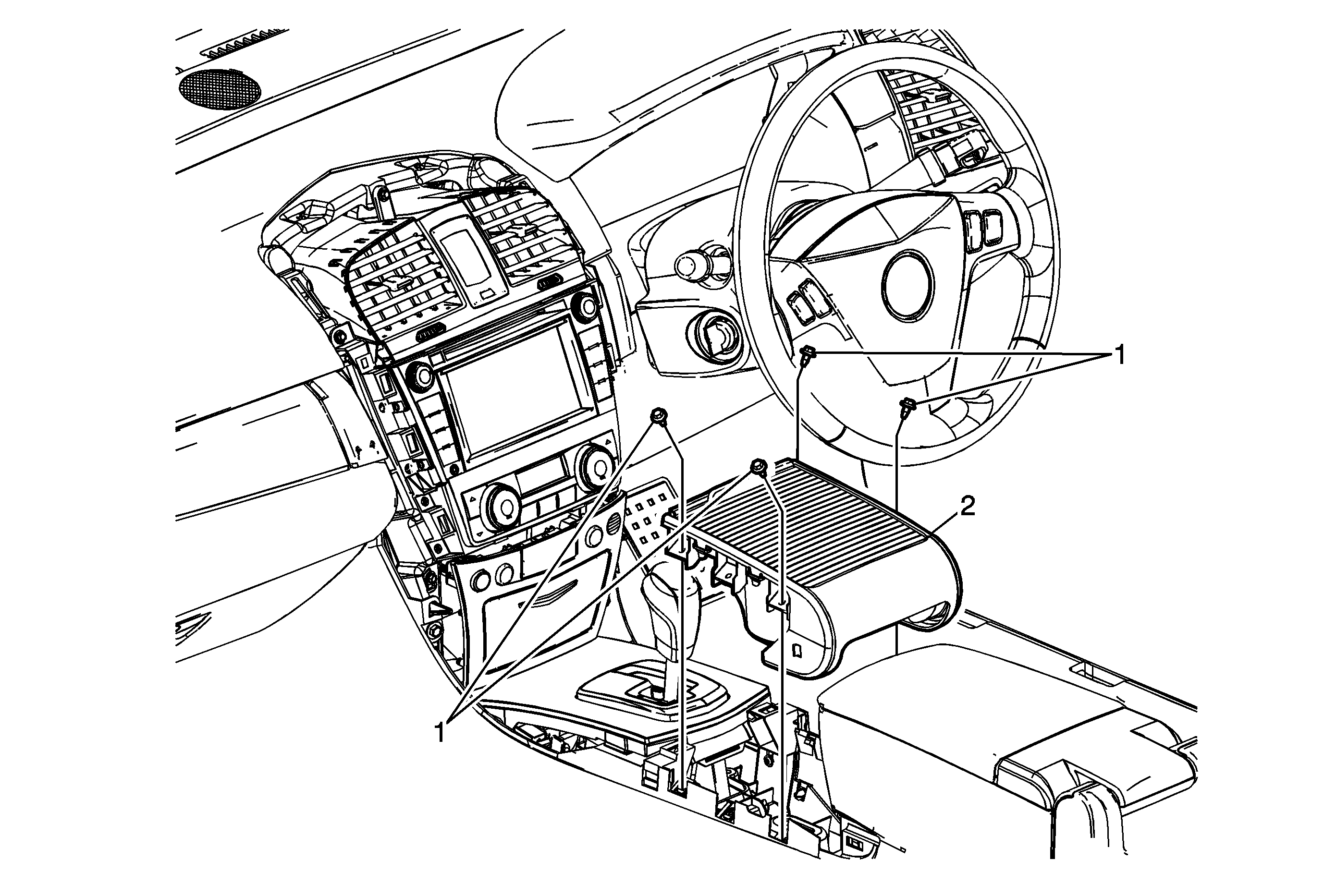 1
2
1