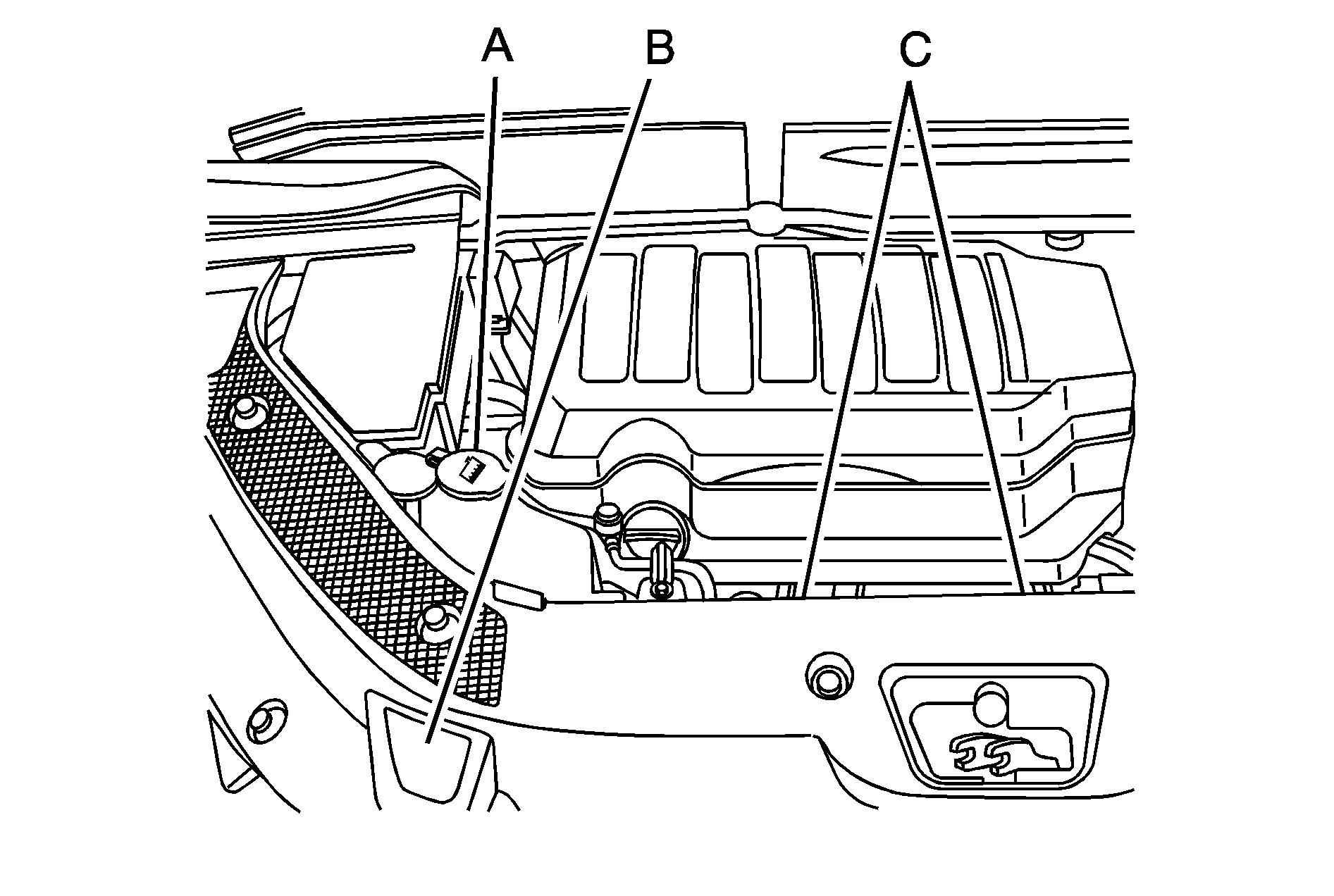 A B C