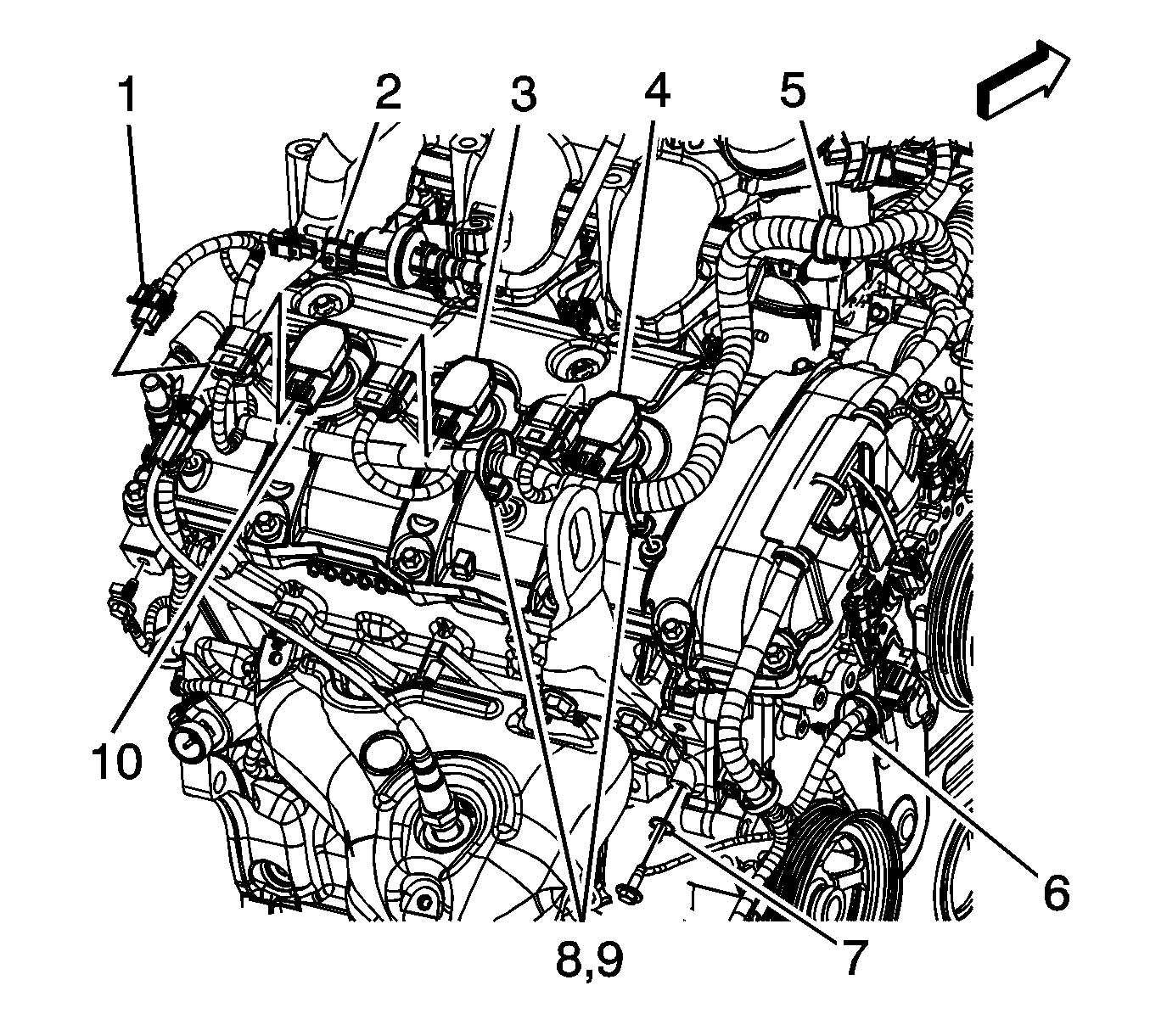 1
2
3
4
5
10
6
7
8,9