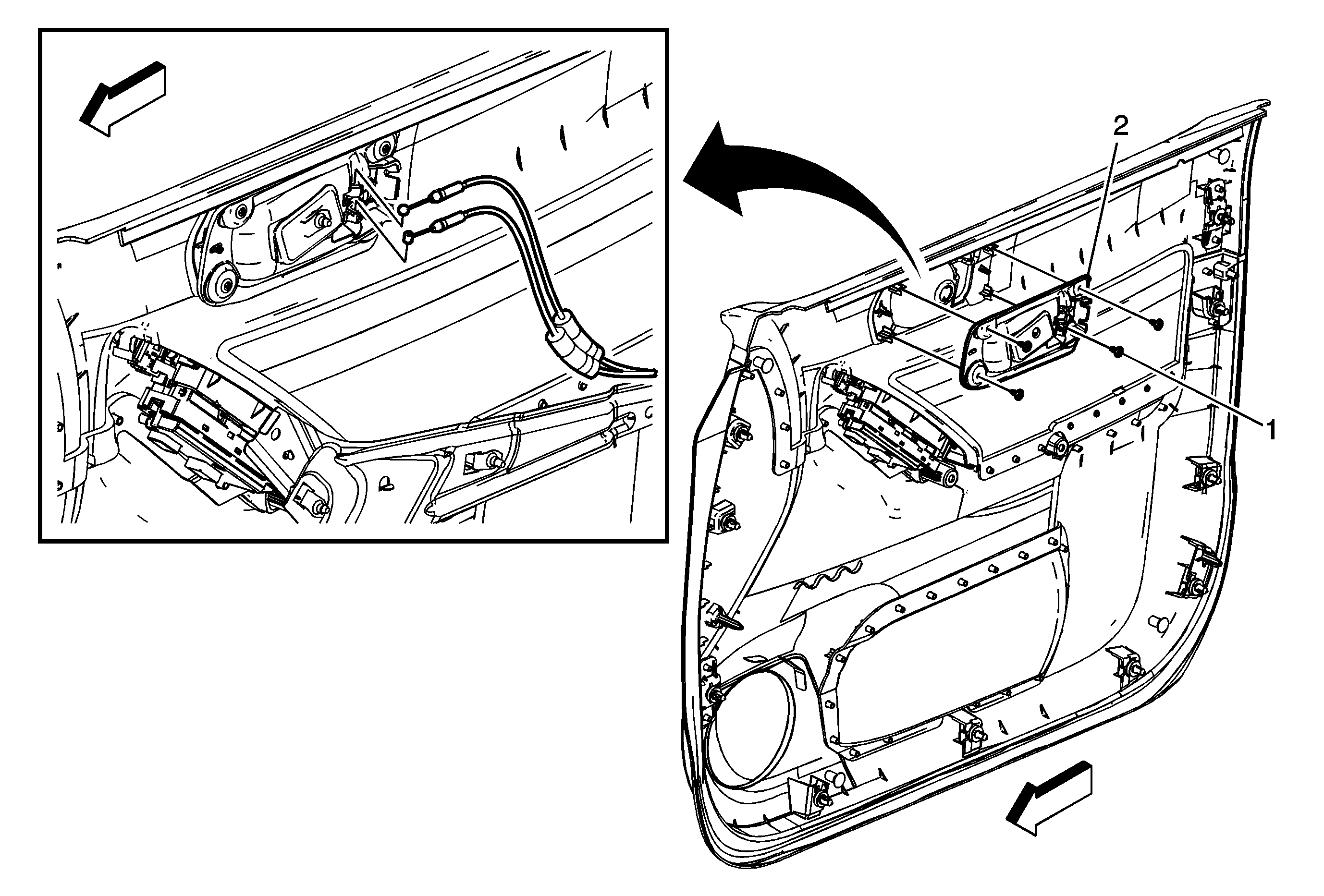 2

1