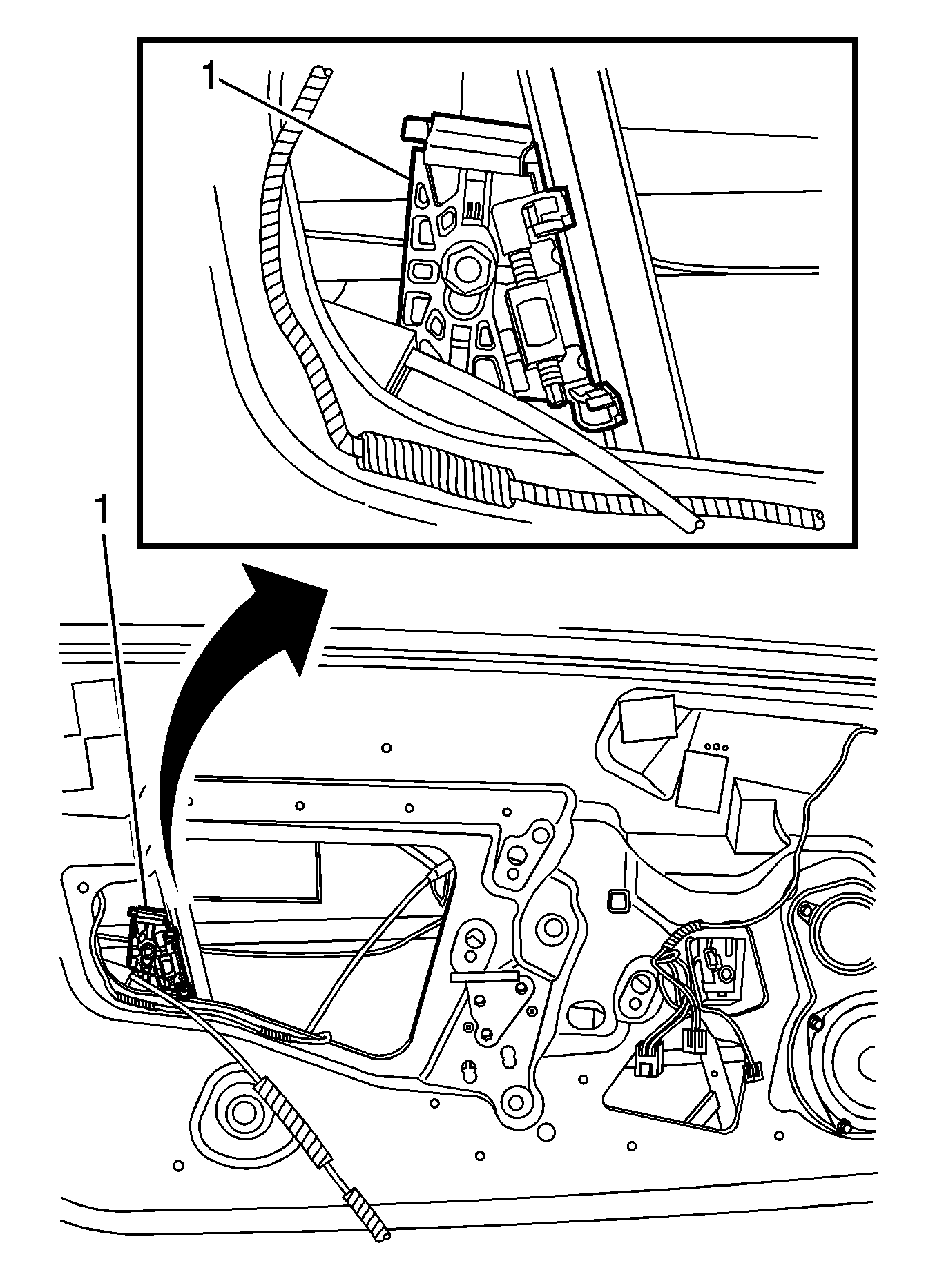 1

1