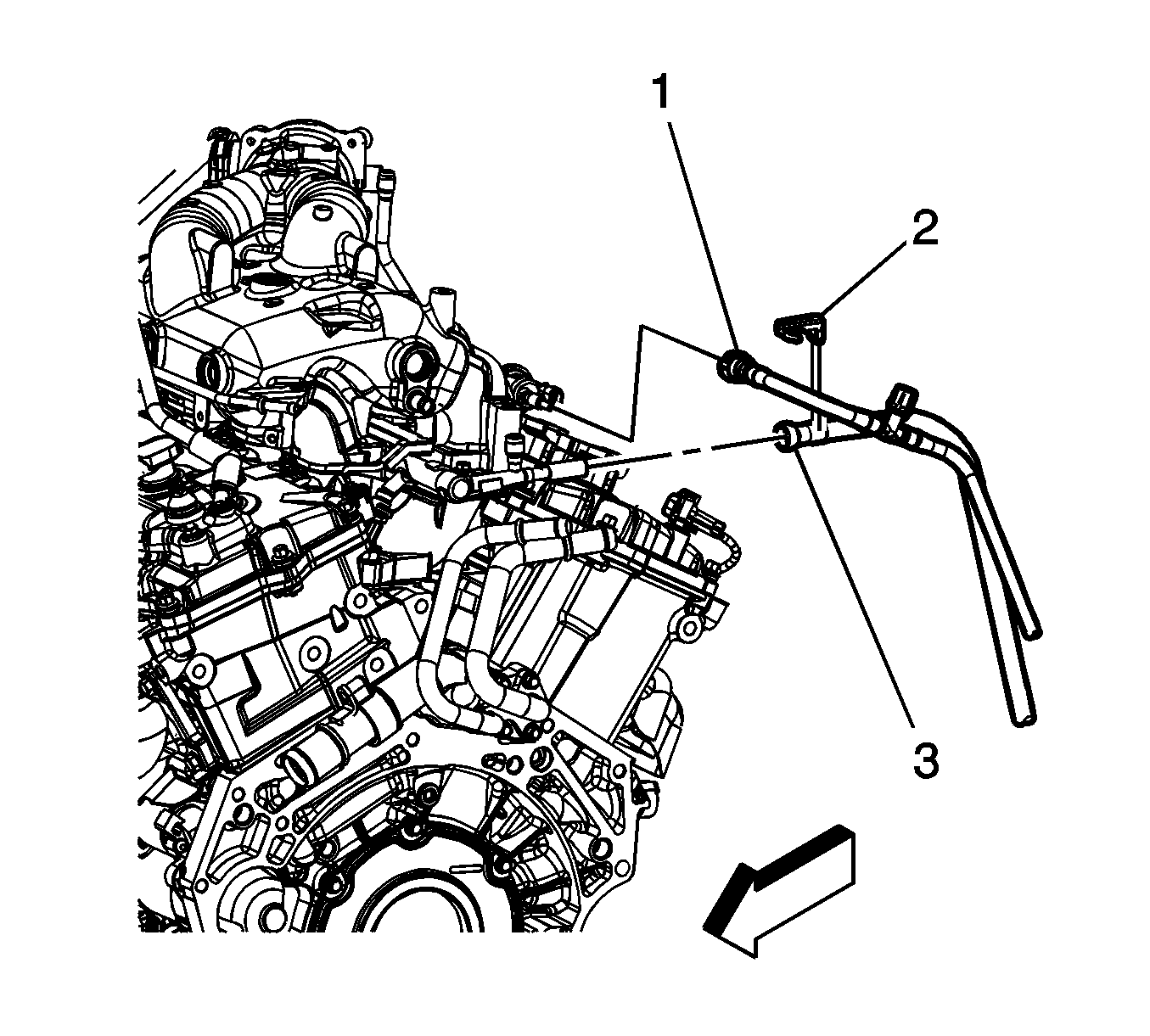 1
2
3