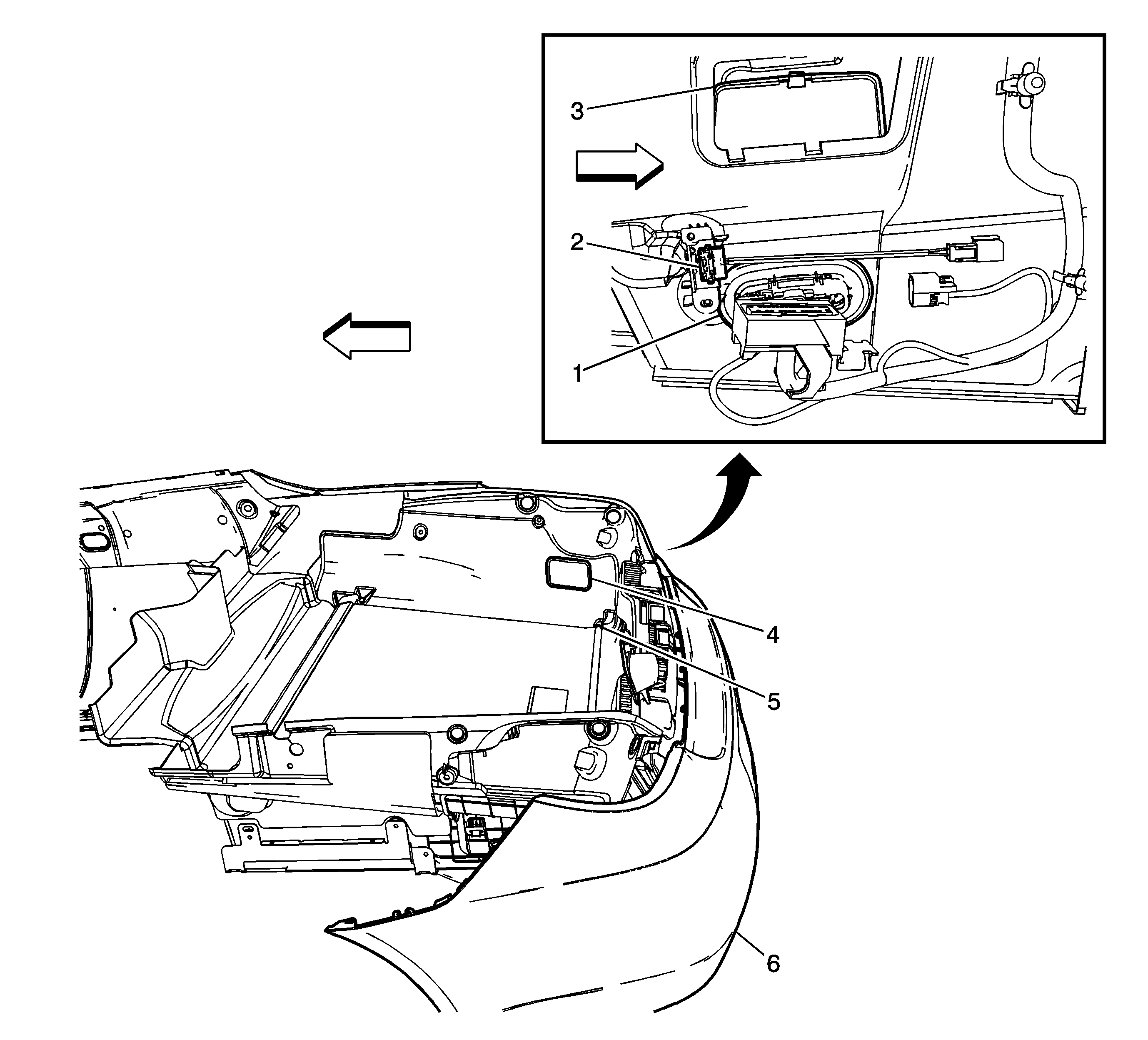 3
2
1
4
5
6