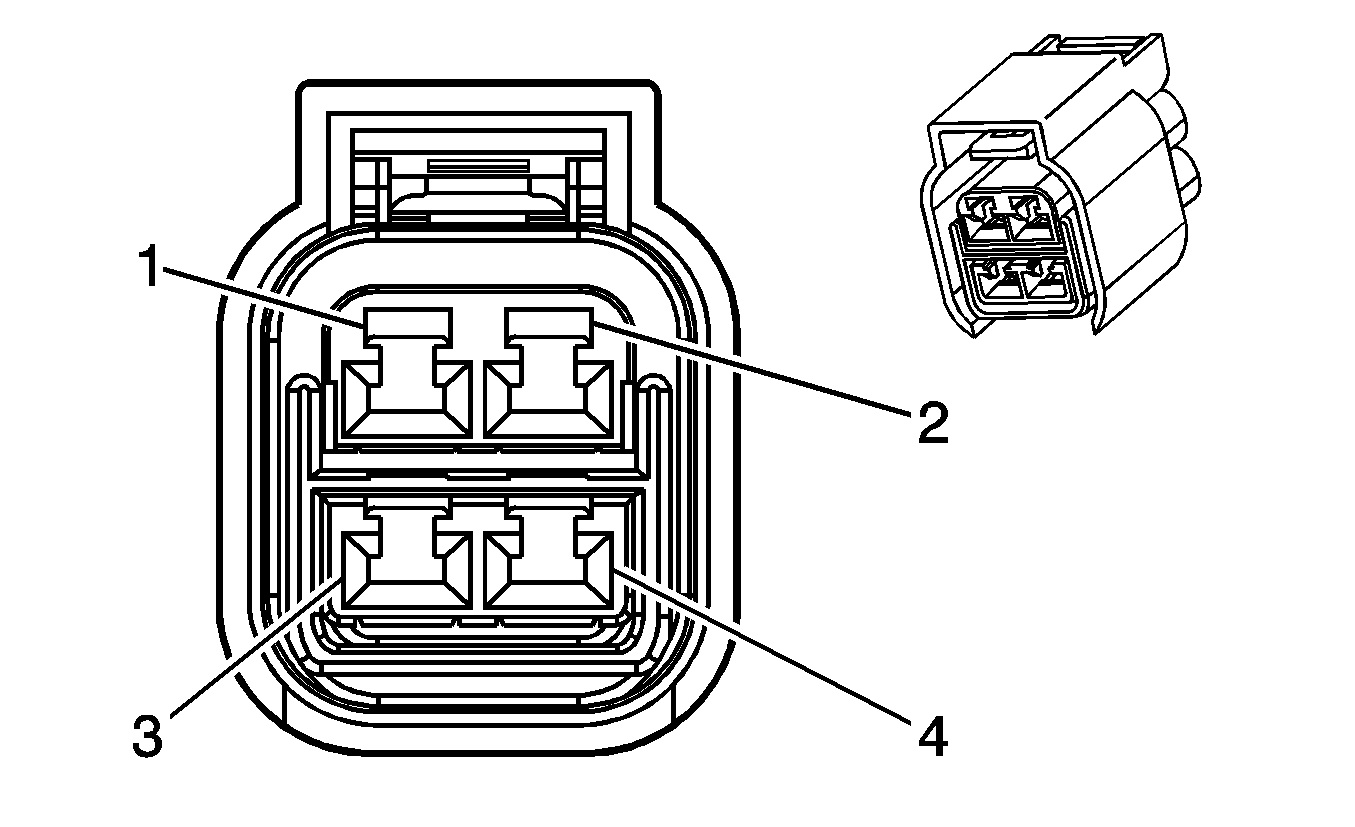 1
2
3
4