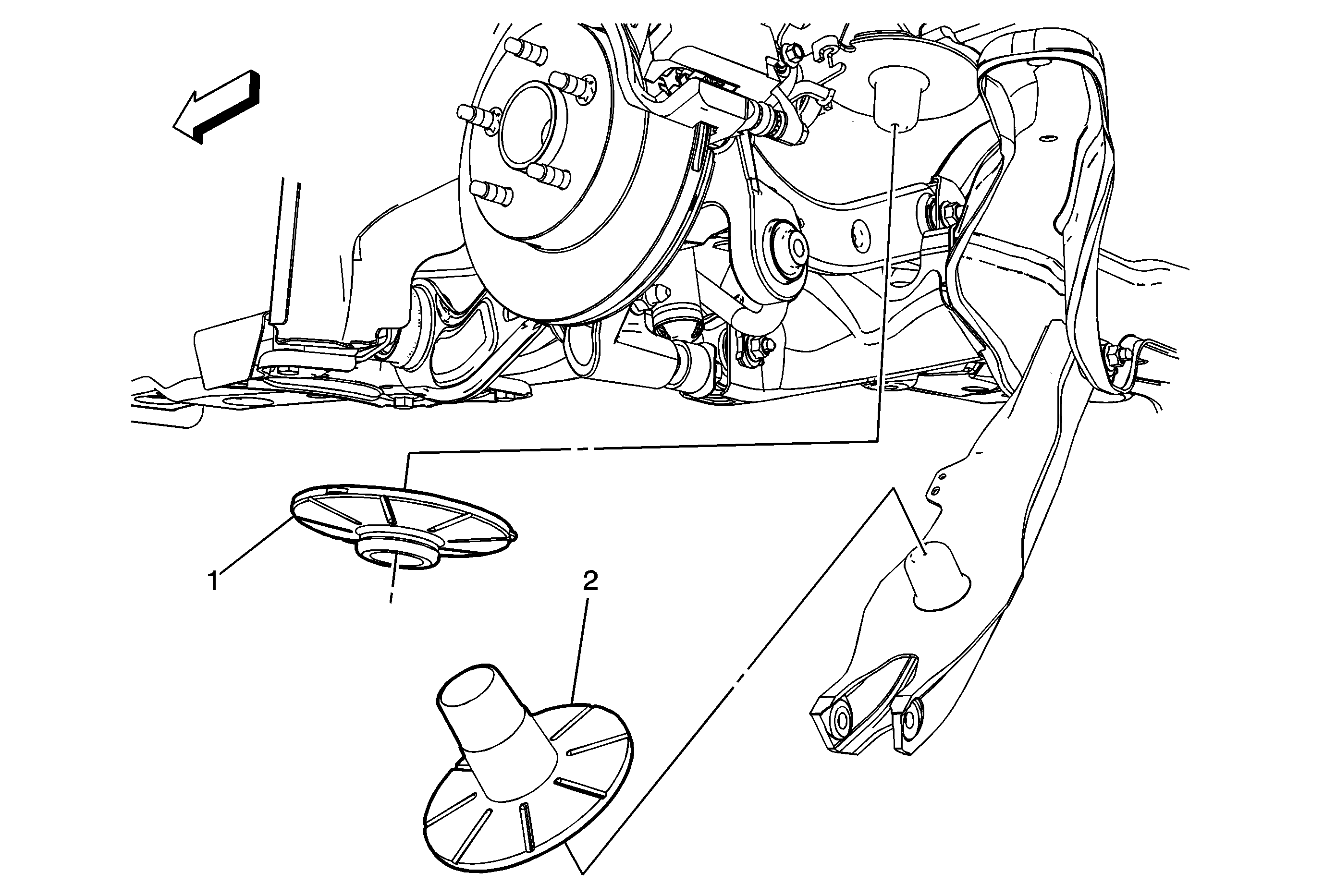 1

2