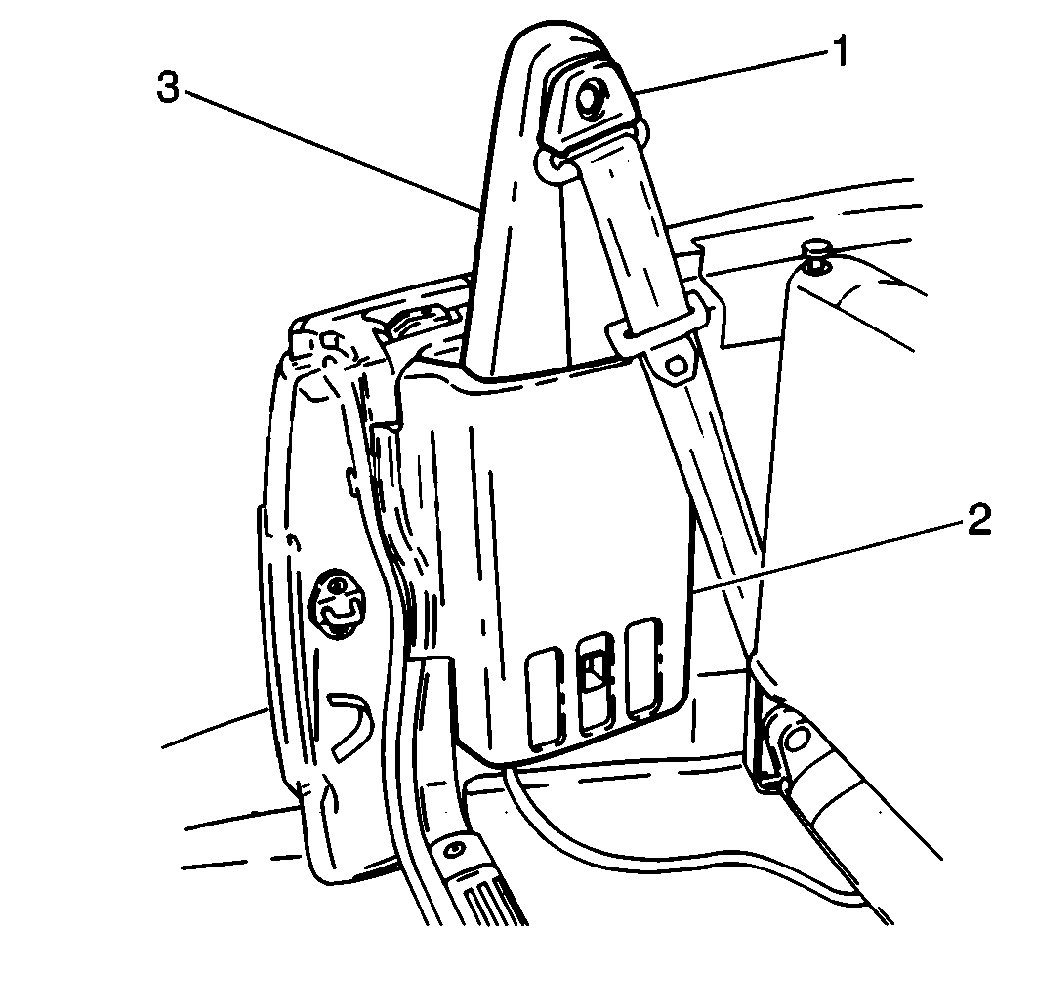 3
1
2