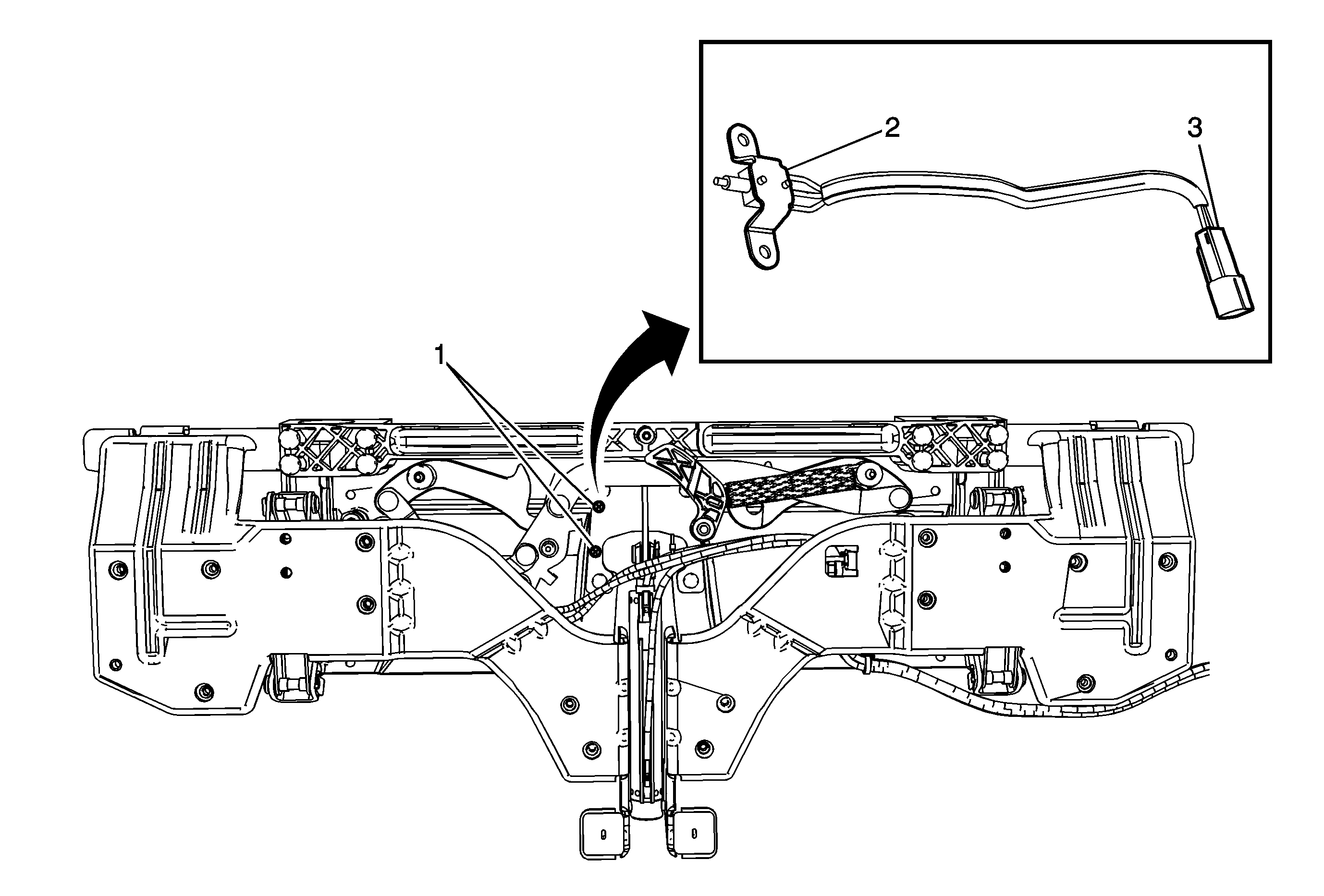 2
3
1