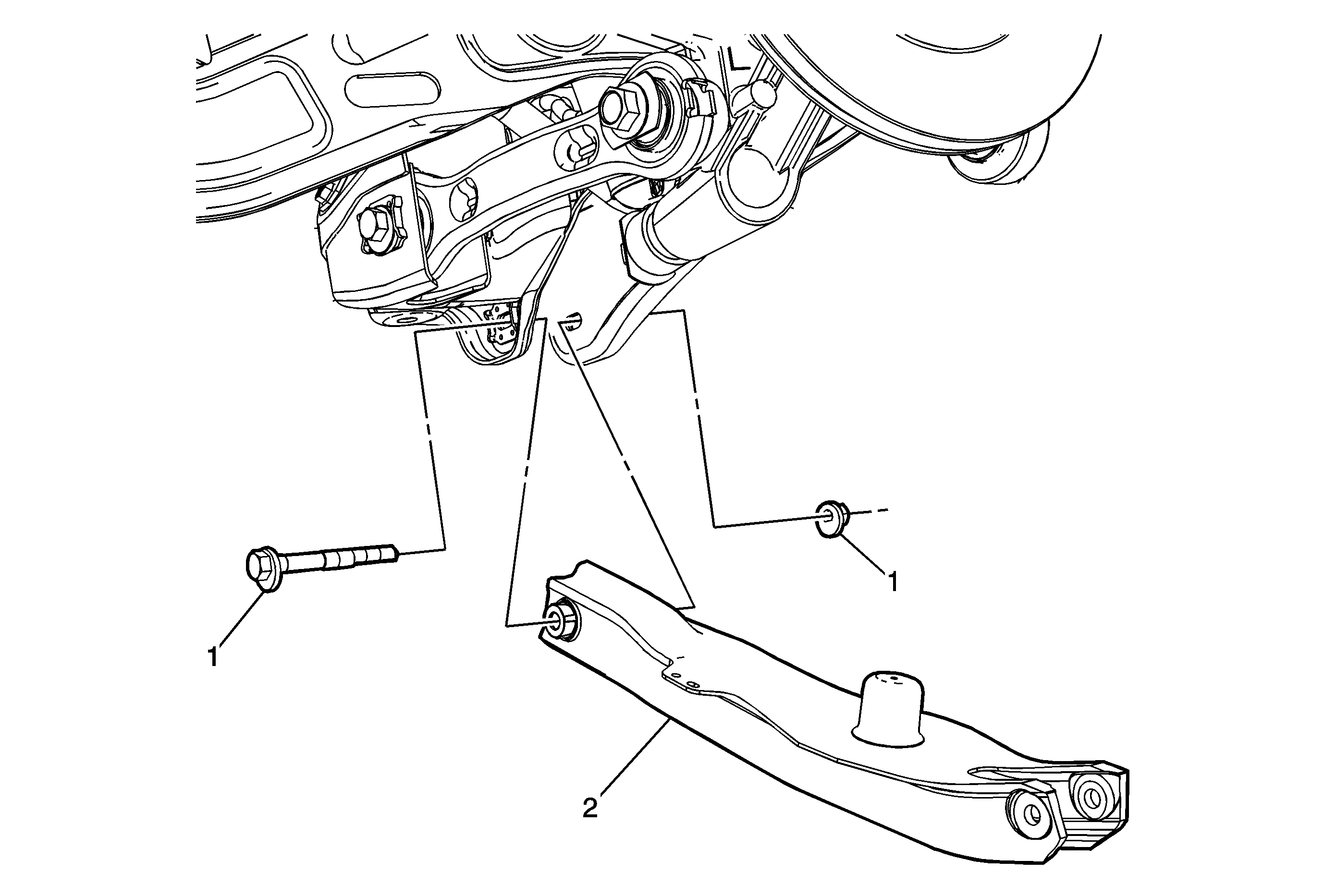 1
1
2