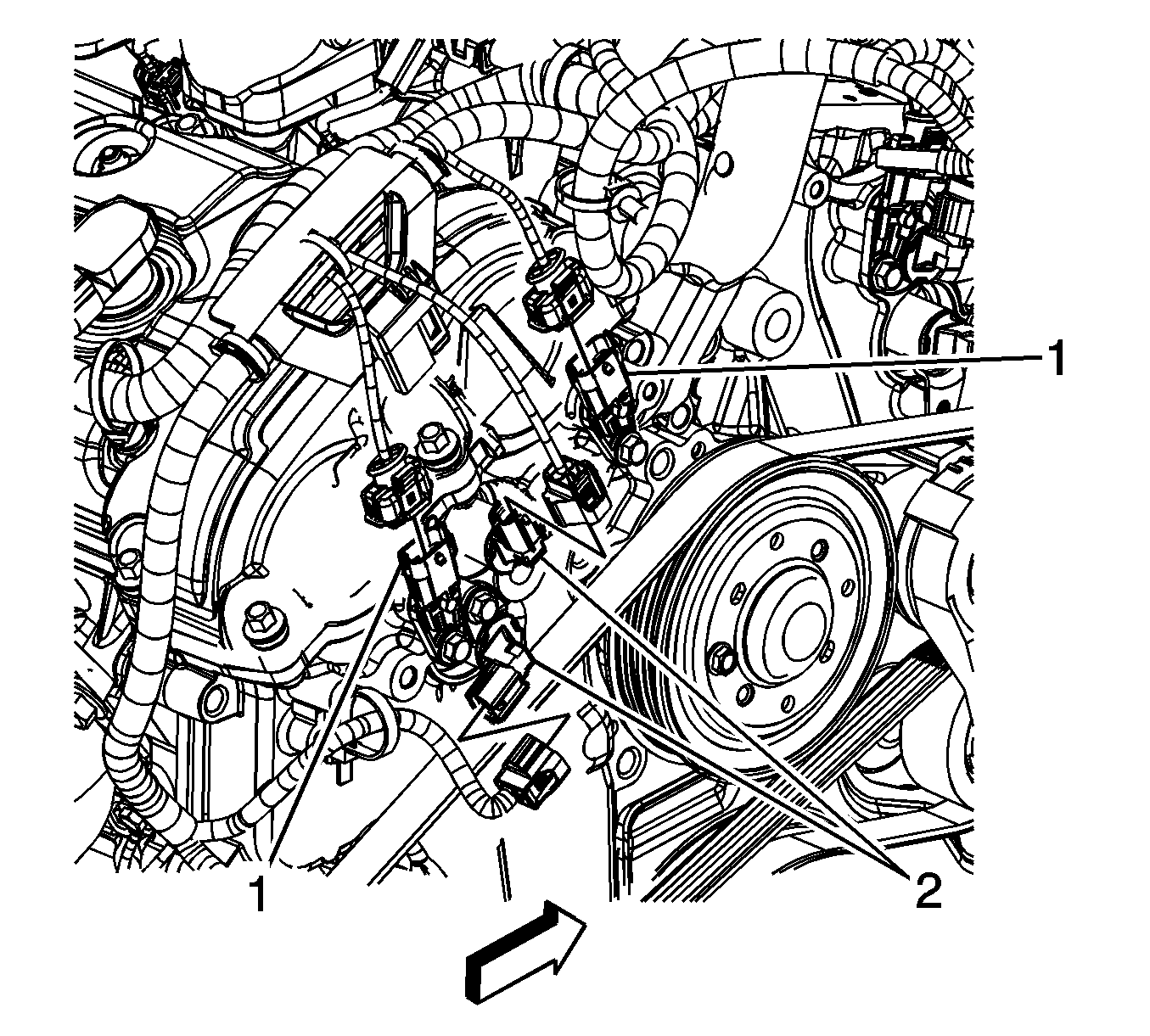 1
1
2