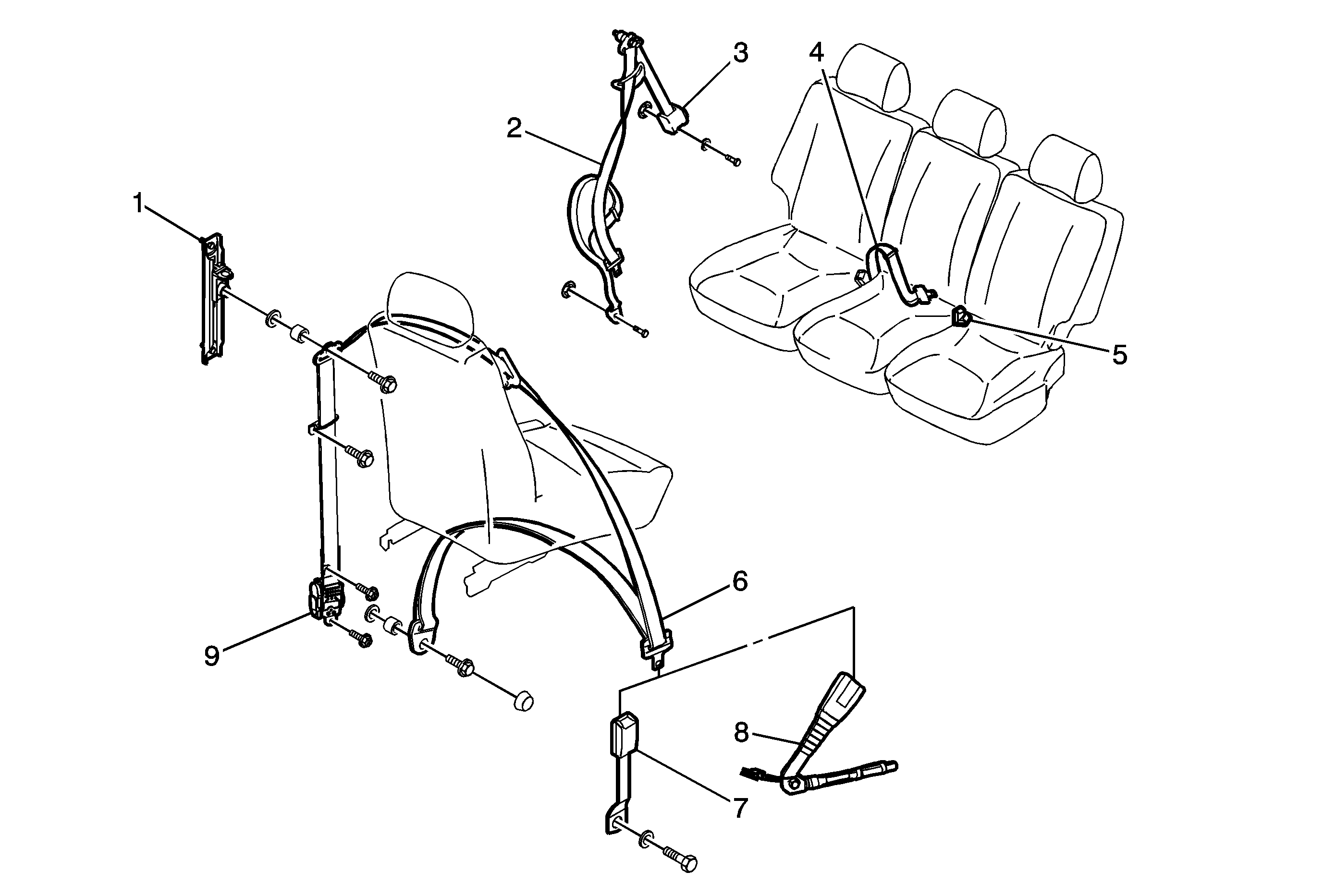 3
4
2
1
5
6
9
8
7