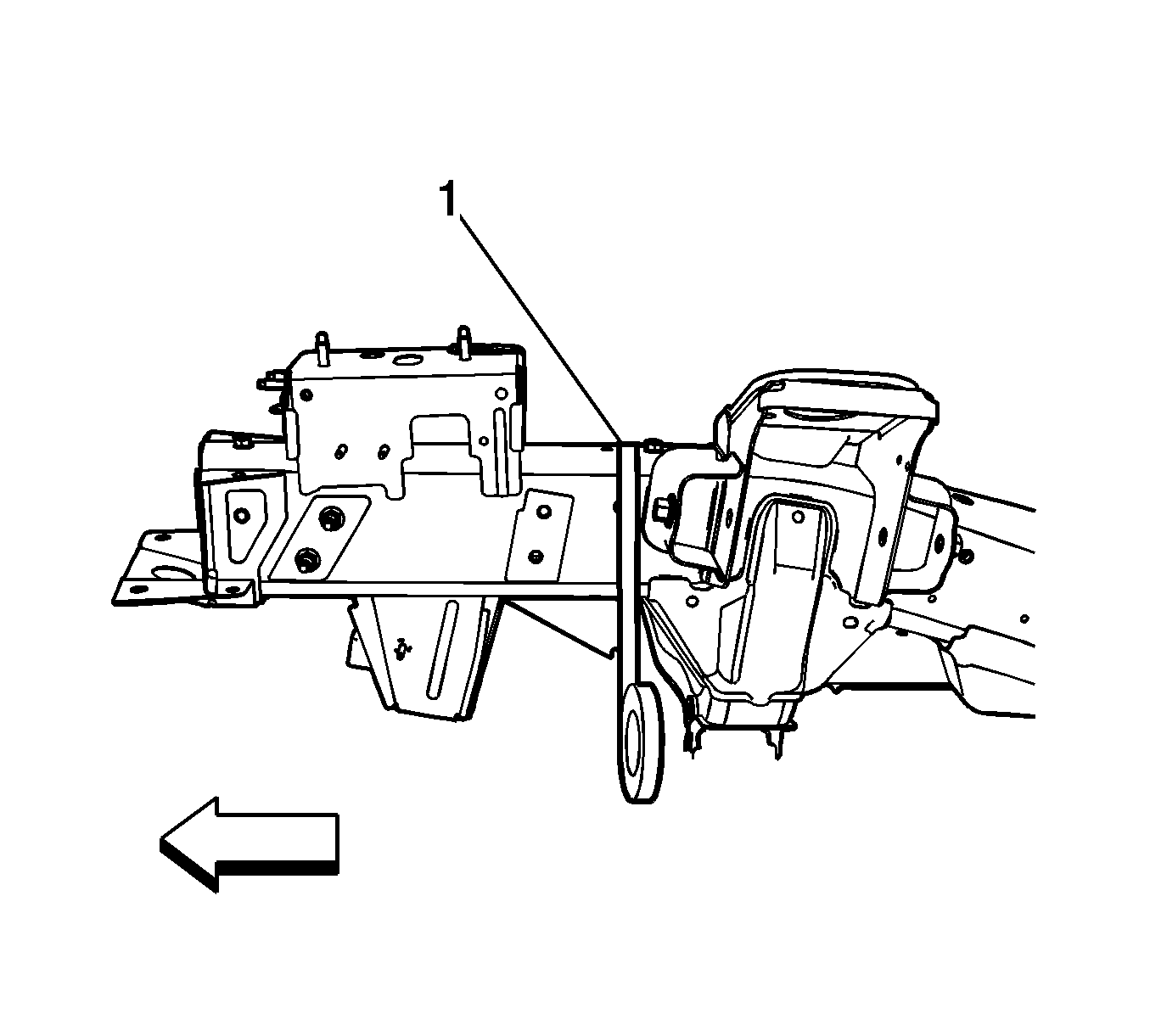 1