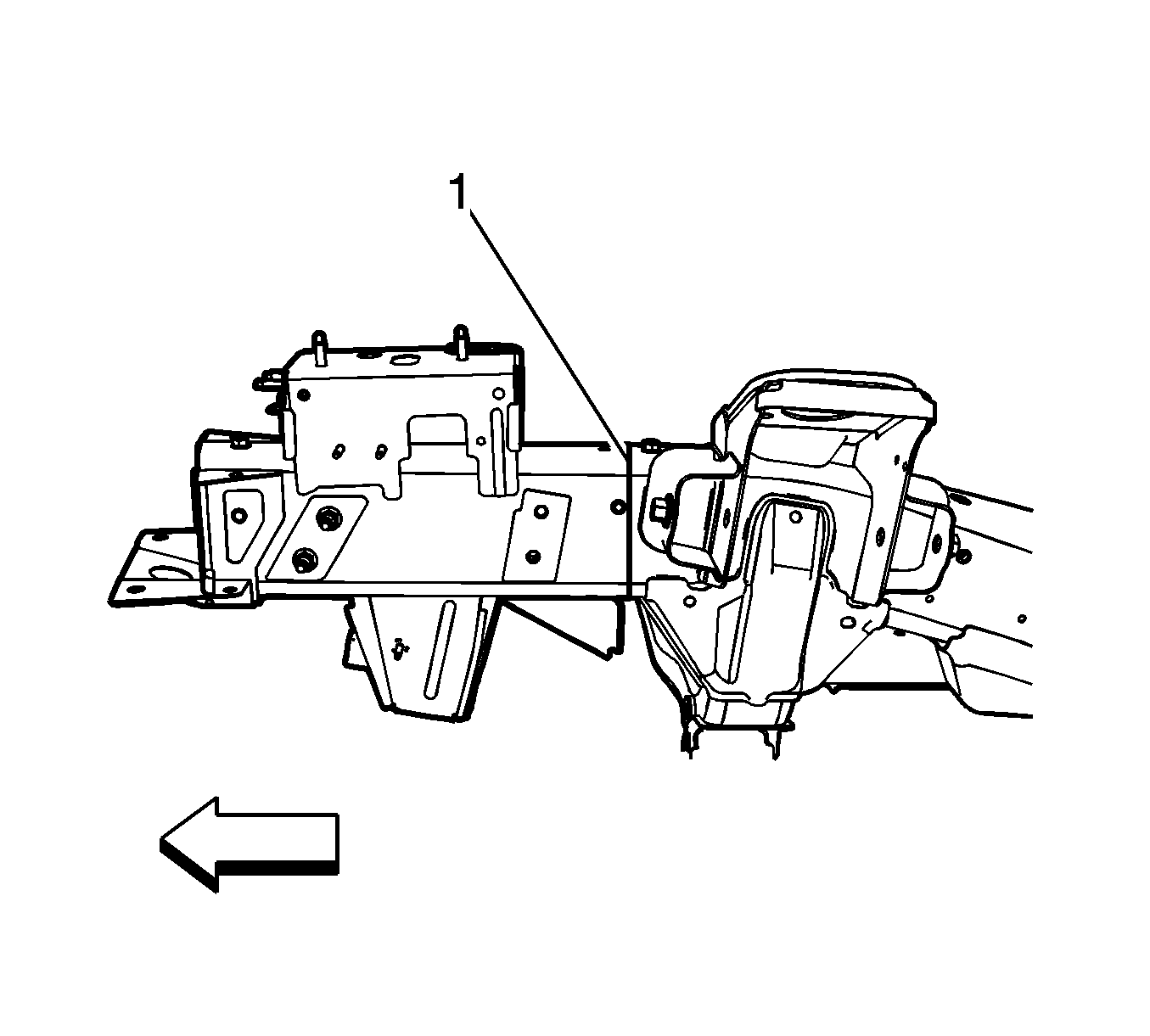 1