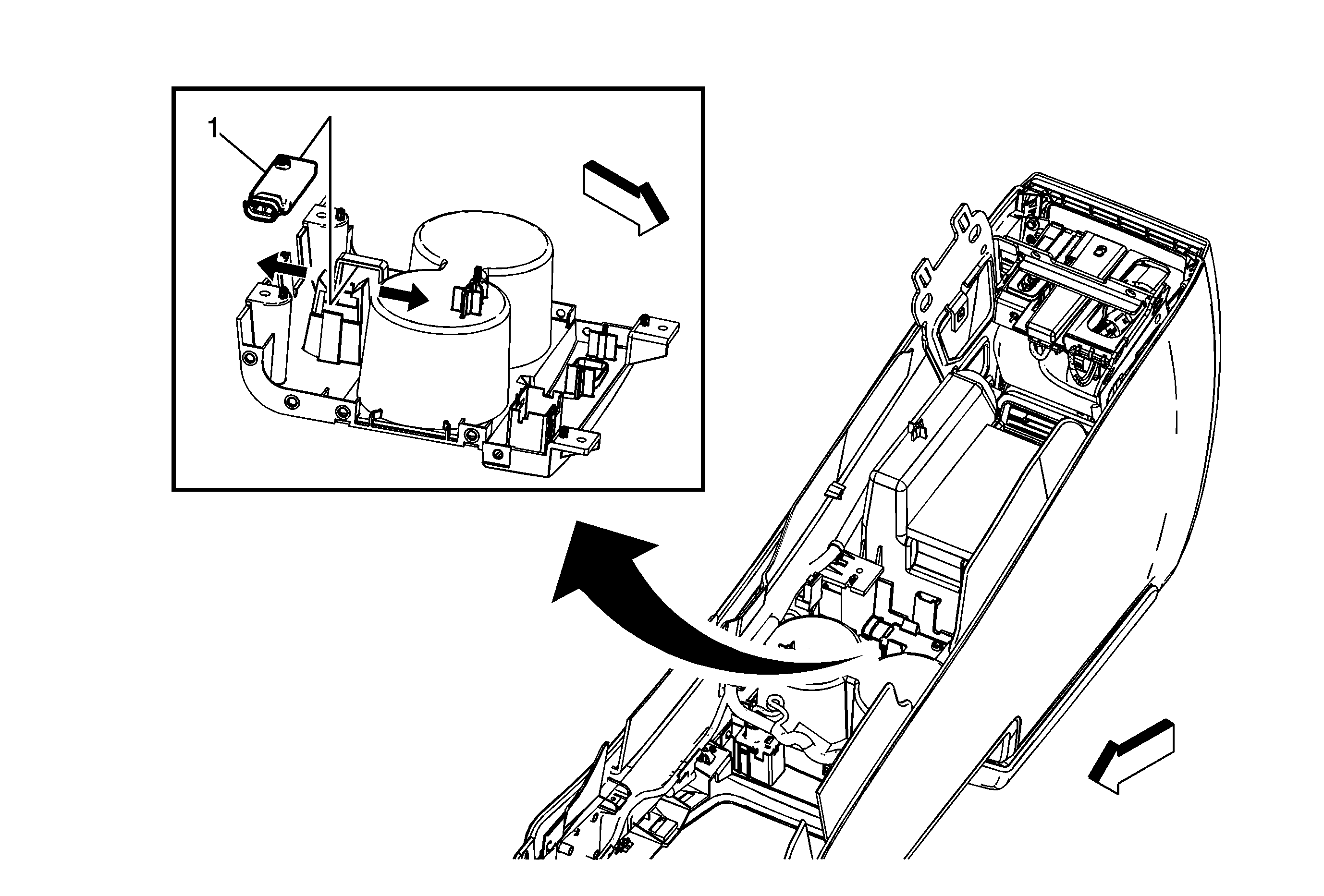 1