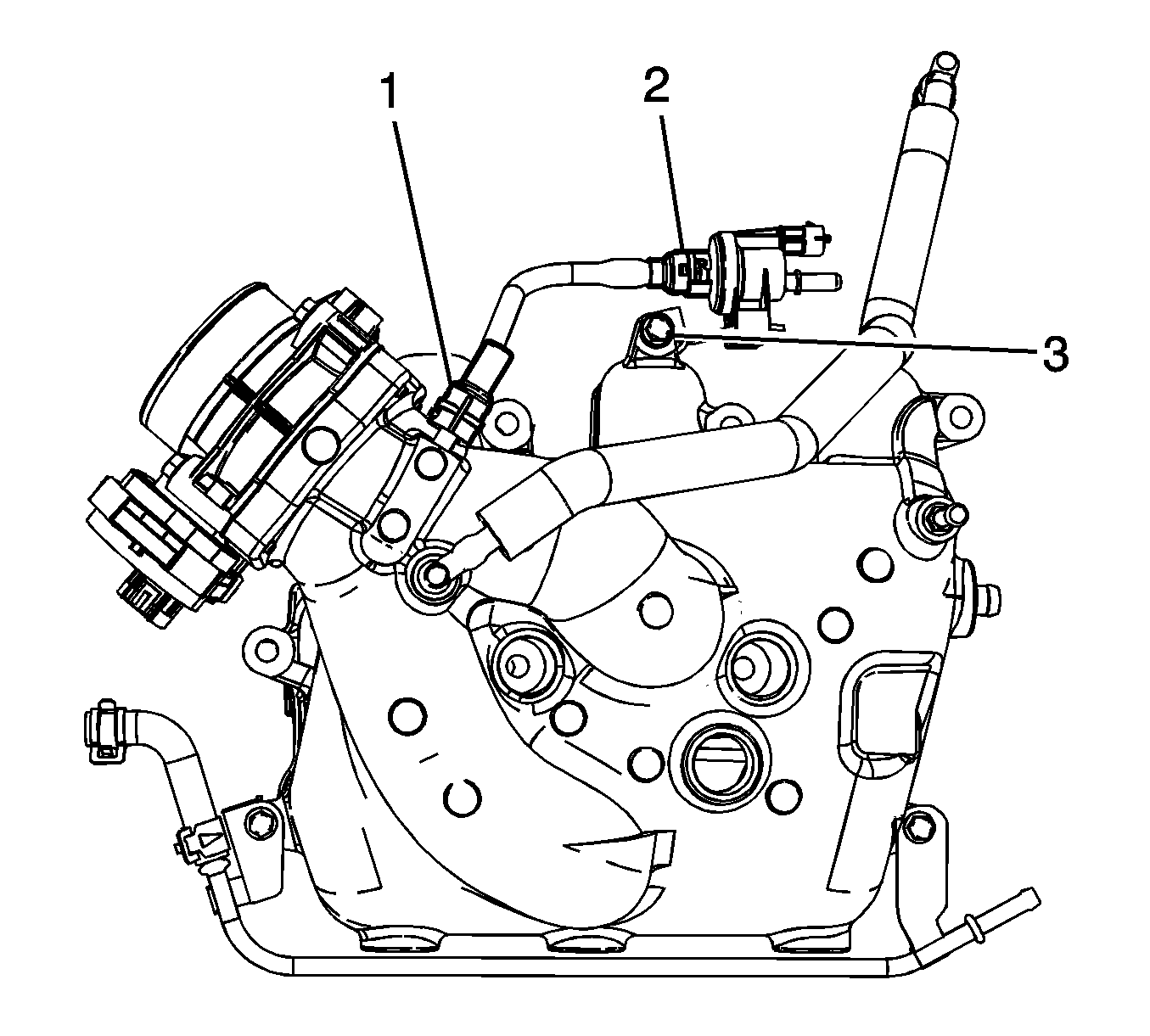 1
2
3