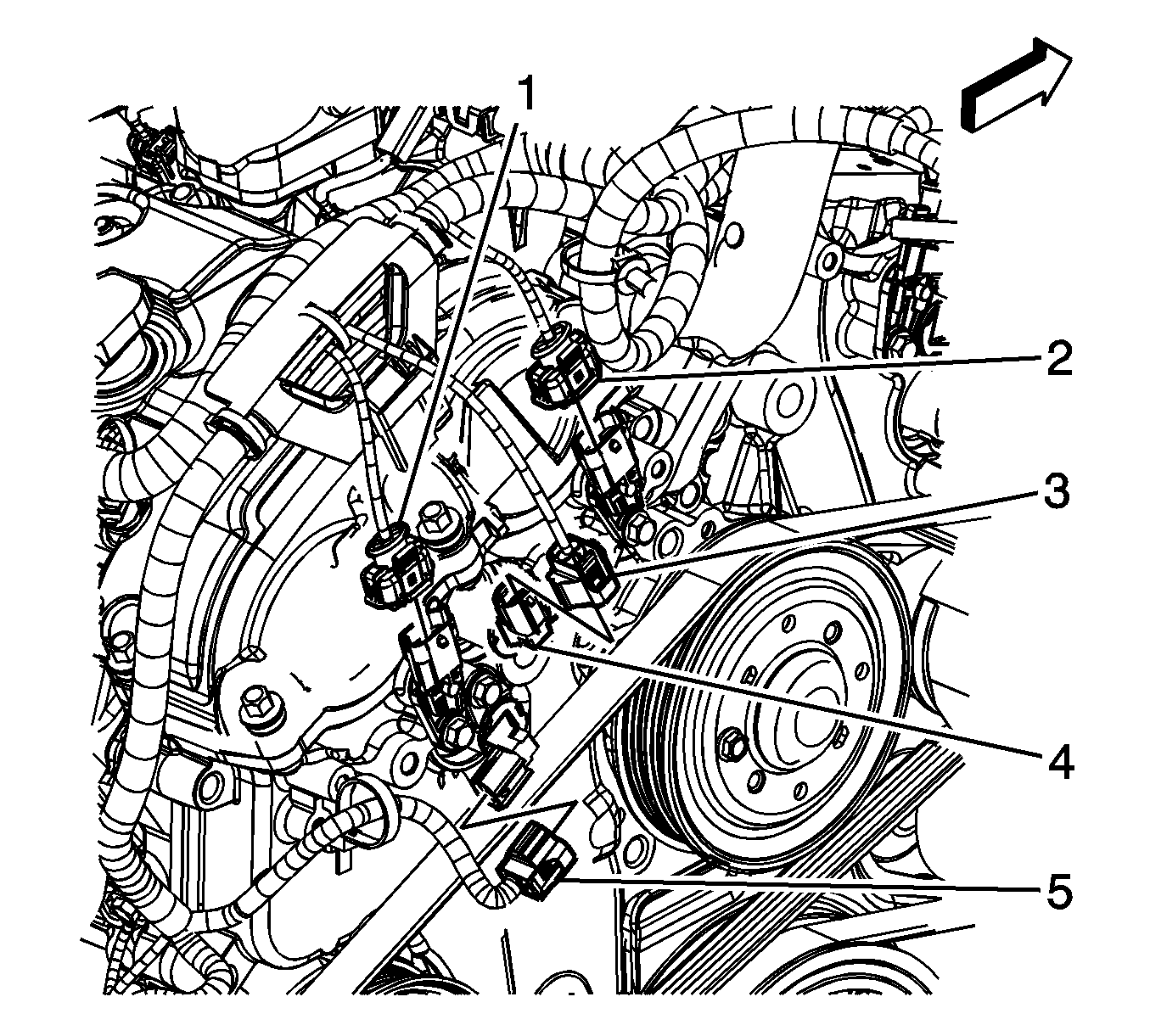 1
2
3
4
5