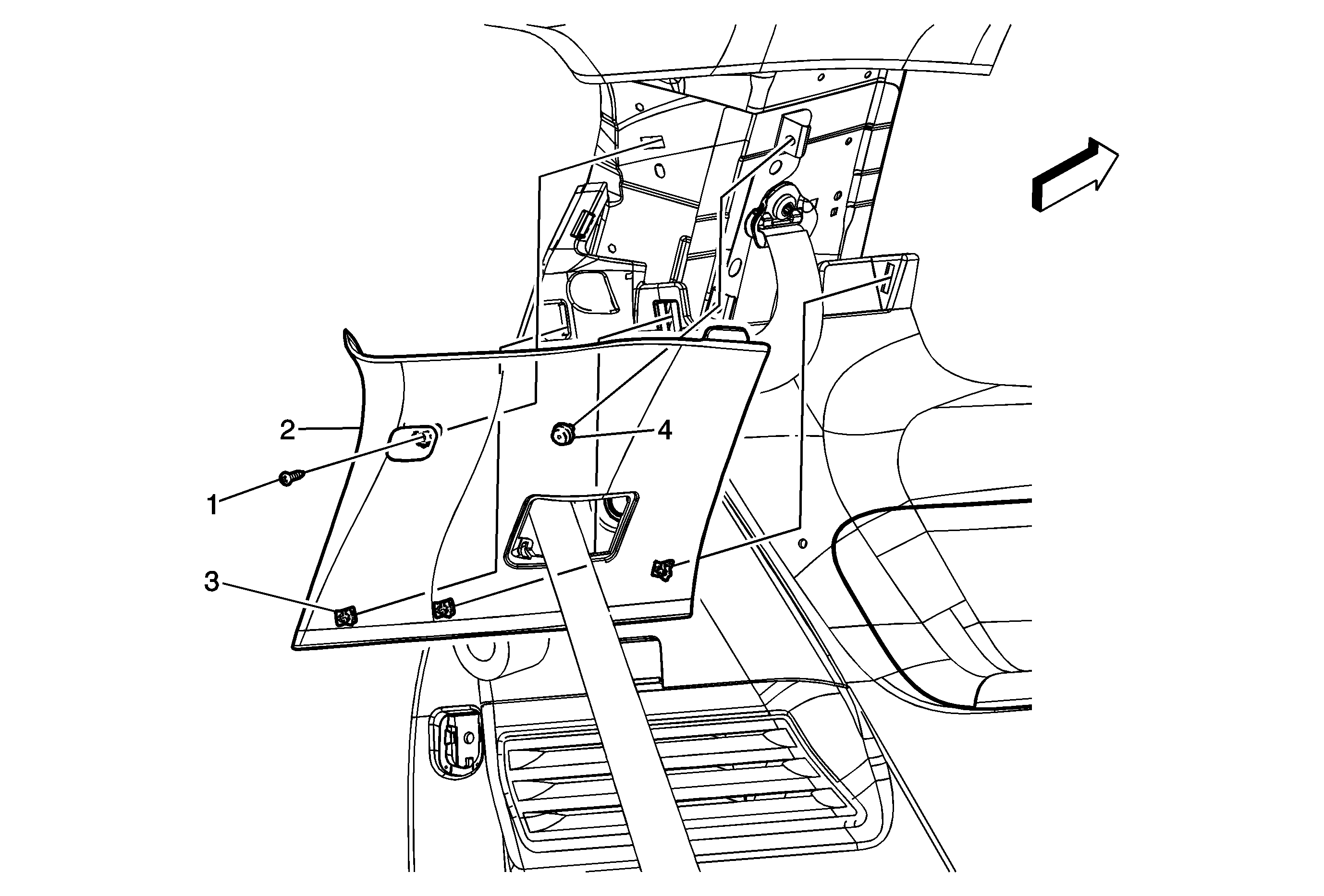 2
4
1
3